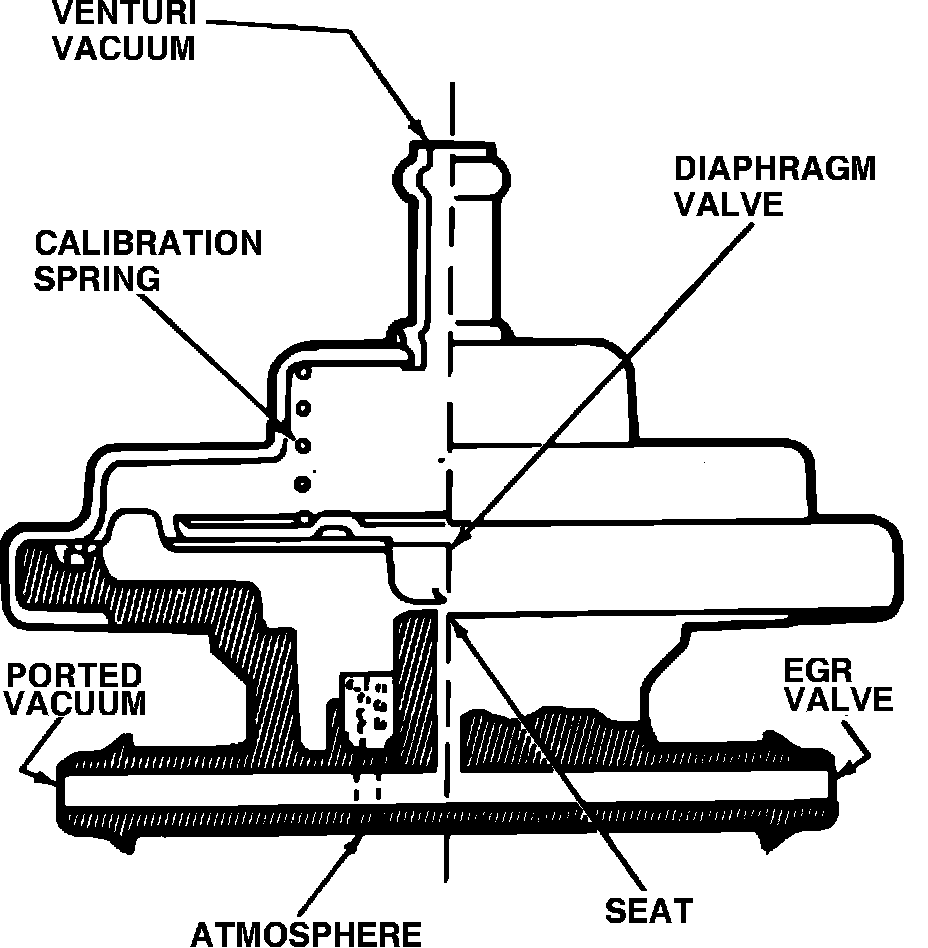 VENTURI VACUUM

DIAPHRAGM VALVE

CALIBRATION SPRING

PORTED VACUUM

EGR VALVE

SEAT

ATMOSPHERE