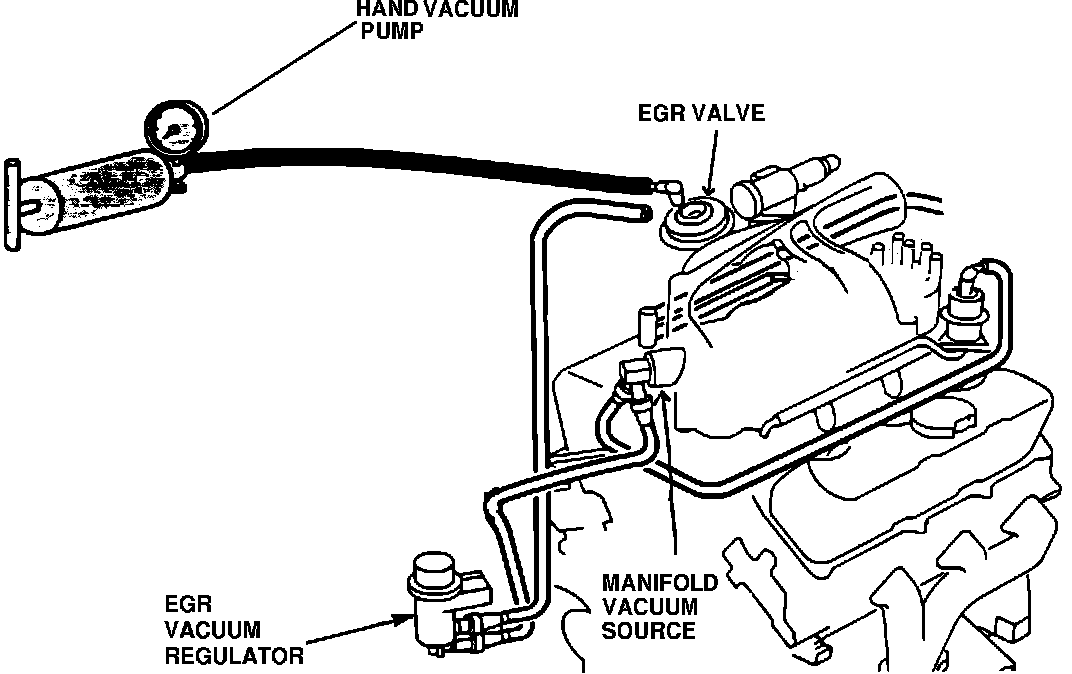 HAND VACUUM PUMP

EGR VALVE

MANIFOLD VACUUM SOURCE

EGR VACUUM REGULATOR