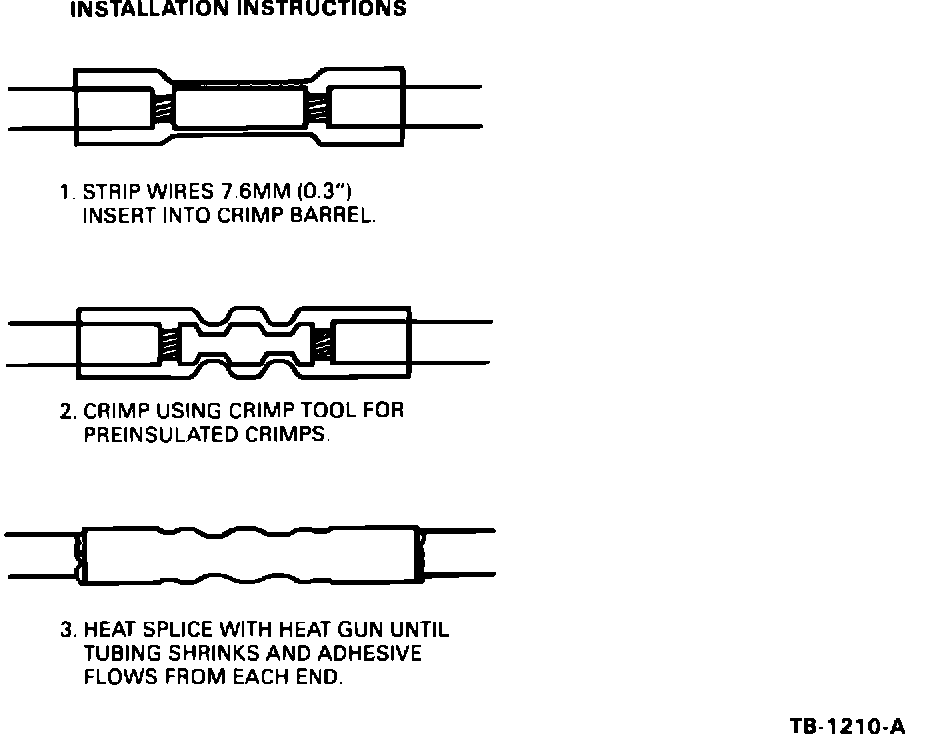 INSTALLATION INSTRUCTIONS

1. STRIP WIRES 7.6MM (0.3") INSERT INTO CRIMP BARREL.

2. CRIMP USING CRIMP TOOL FOR PREINSULATED CRIMPS.

3. HEAT SPLICE WITH HEAT GUN UNTIL TUBING SHRINKS AND ADHESIVE FLOWS FROM EACH END.

TB-1210-A