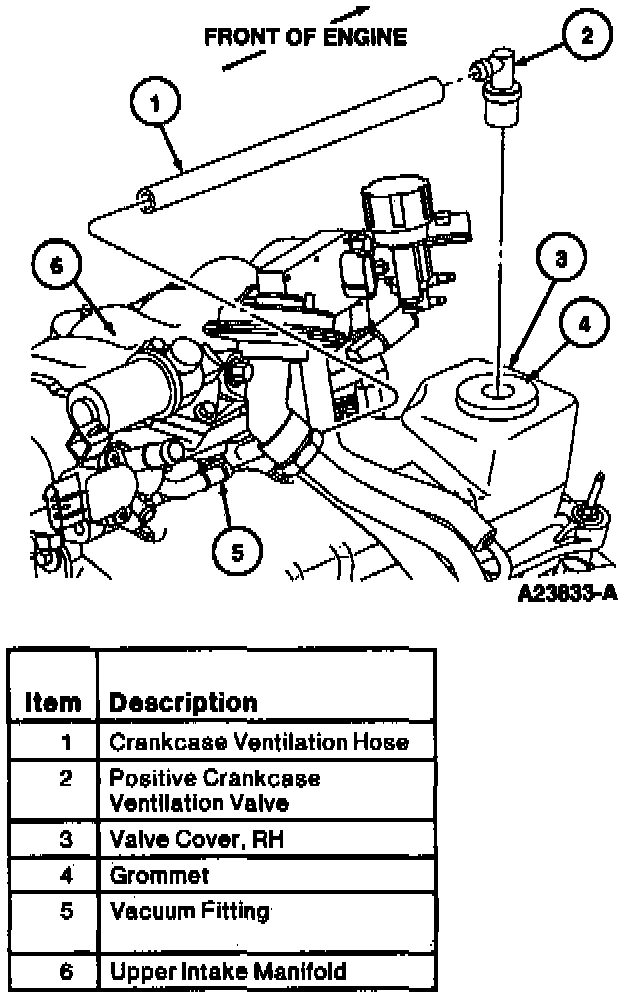 FRONT OF ENGINE

1

2

6

3

4

5

A23833-A

| Item | Description |
|---|---|
| 1 | Crankcase Ventilation Hose |
| 2 | Positive Crankcase Ventilation Valve |
| 3 | Valve Cover, RH |
| 4 | Grommet |
| 5 | Vacuum Fitting |
| 6 | Upper Intake Manifold |