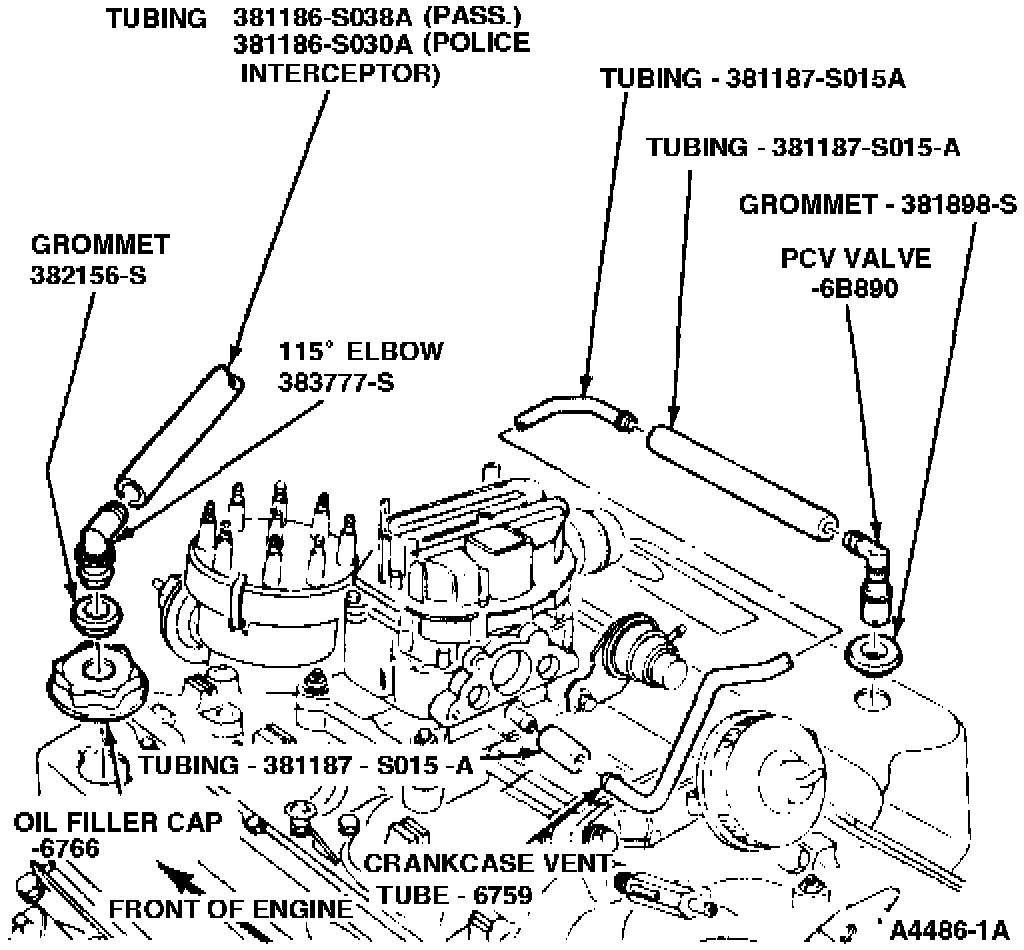 TUBING 381186-S038A (PASS.)
381186-S030A (POLICE INTERCEPTOR)

TUBING - 381187-S015A

TUBING - 381187-S015-A

GROMMET - 381898-S

GROMMET
382156-S

PCV VALVE
-6B890

115° ELBOW
383777-S

TUBING - 381187 - S015 -A

OIL FILLER CAP
-6766

CRANKCASE VENT
TUBE - 6759

FRONT OF ENGINE

A4486-1A