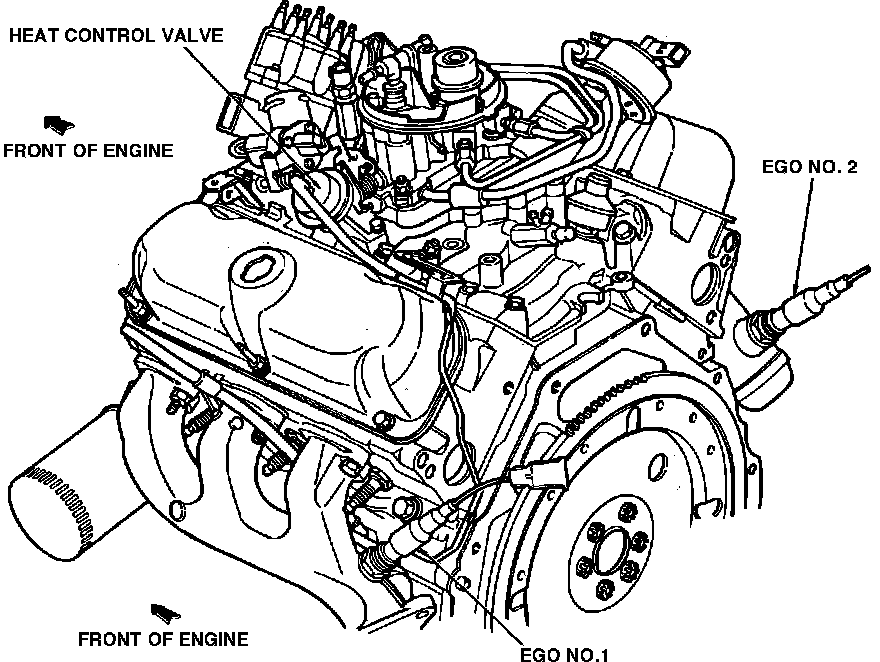 HEAT CONTROL VALVE

FRONT OF ENGINE

EGO NO. 2

FRONT OF ENGINE

EGO NO.1