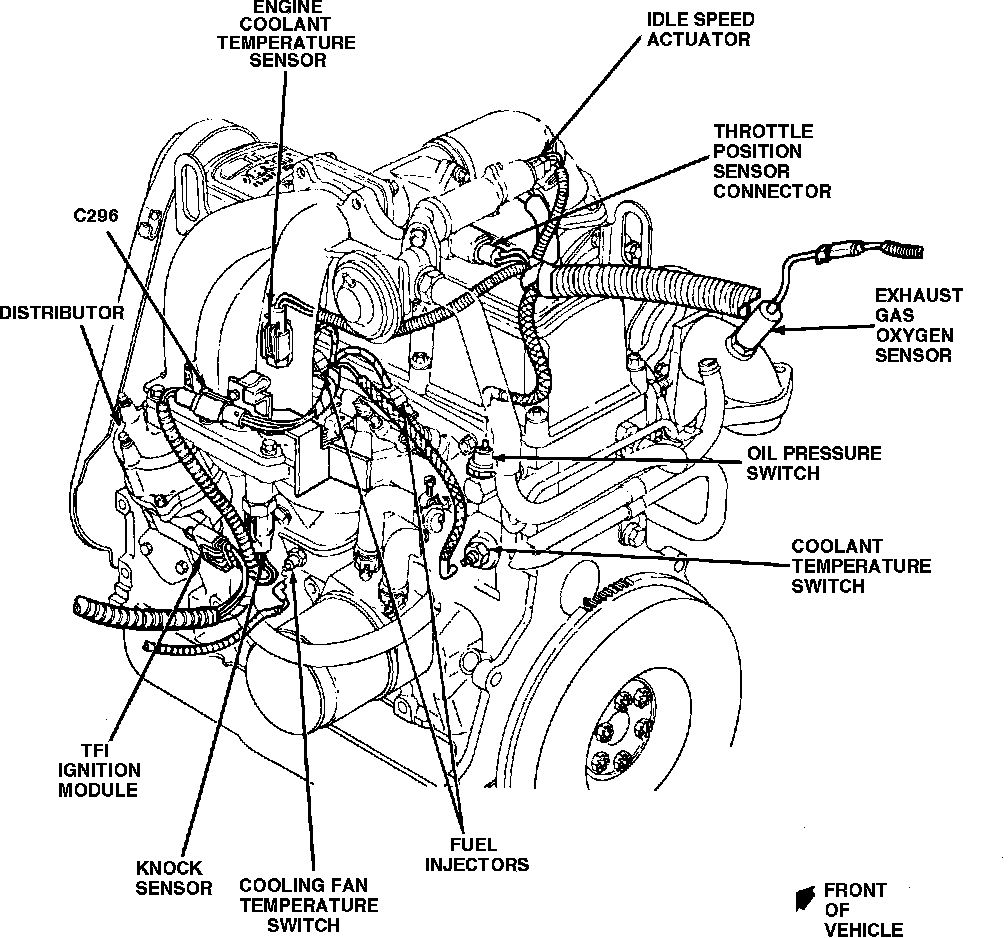 ENGINE COOLANT TEMPERATURE SENSOR

IDLE SPEED ACTUATOR

THROTTLE POSITION SENSOR CONNECTOR

C296

DISTRIBUTOR

EXHAUST GAS OXYGEN SENSOR

OIL PRESSURE SWITCH

COOLANT TEMPERATURE SWITCH

TFI IGNITION MODULE

KNOCK SENSOR

COOLING FAN TEMPERATURE SWITCH

FUEL INJECTORS

FRONT OF VEHICLE