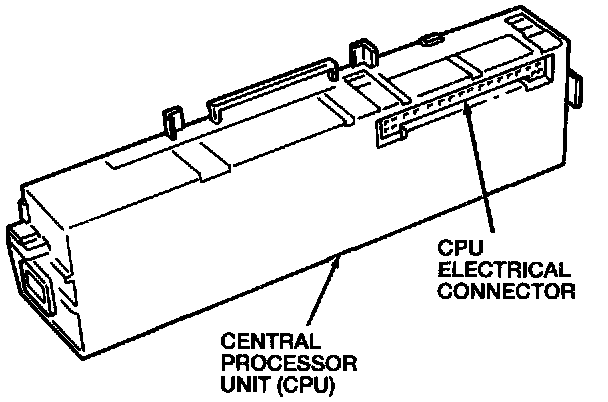 CPU
ELECTRICAL
CONNECTOR

CENTRAL
PROCESSOR
UNIT (CPU)