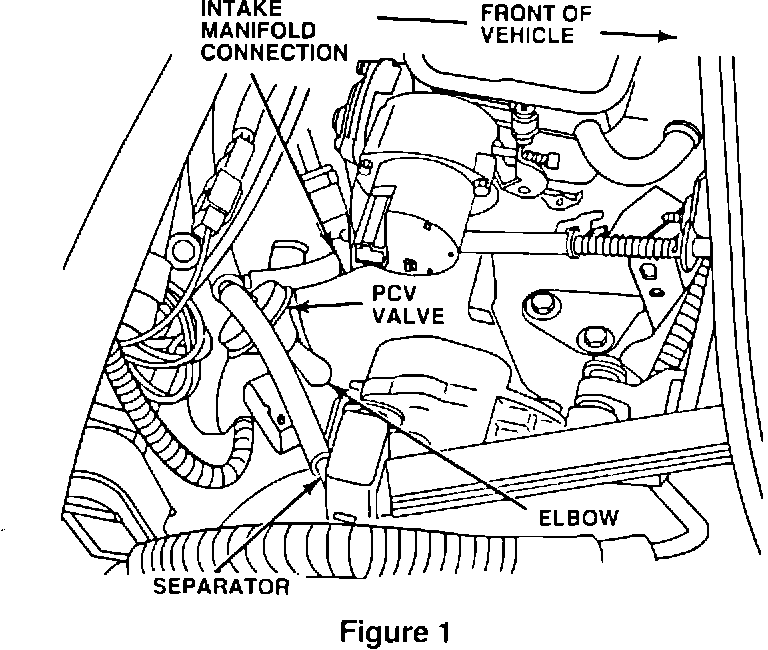 INTAKE MANIFOLD CONNECTION

FRONT OF VEHICLE

PCV VALVE

ELBOW

SEPARATOR

Figure 1