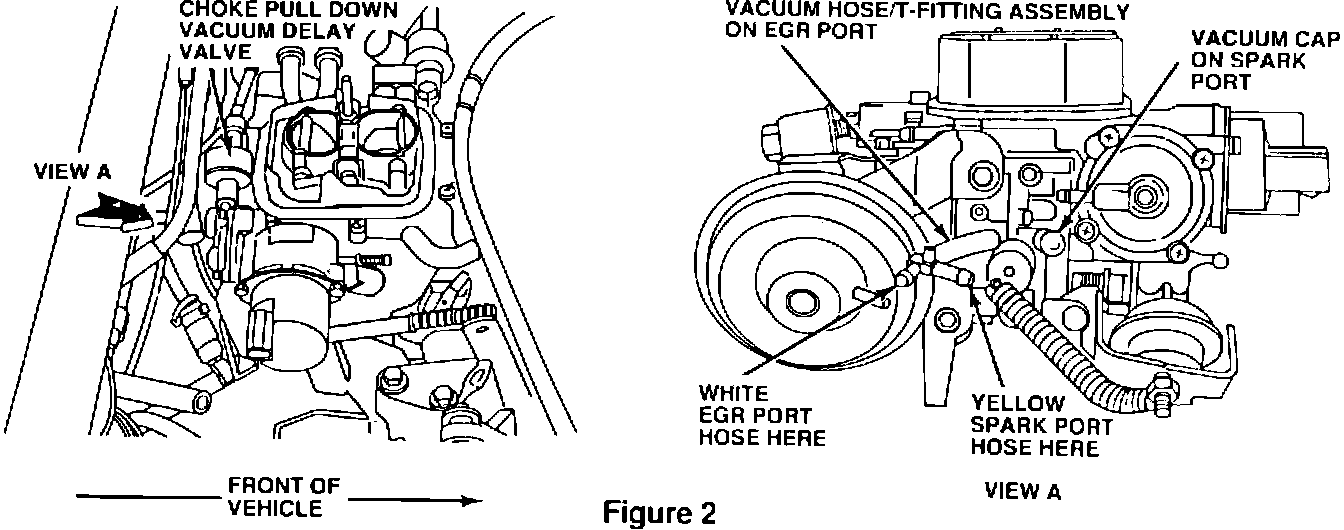 CHOKE PULL DOWN VACUUM DELAY VALVE

VIEW A

FRONT OF VEHICLE

VACUUM HOSE/T-FITTING ASSEMBLY ON EGR PORT

VACUUM CAP ON SPARK PORT

WHITE EGR PORT HOSE HERE

YELLOW SPARK PORT HOSE HERE

VIEW A

Figure 2