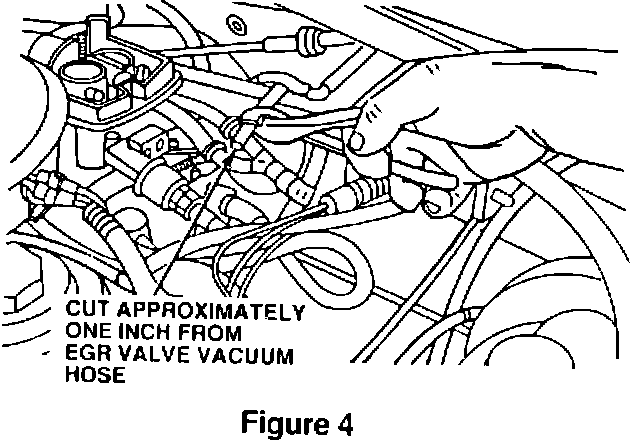 CUT APPROXIMATELY ONE INCH FROM EGR VALVE VACUUM HOSE

Figure 4