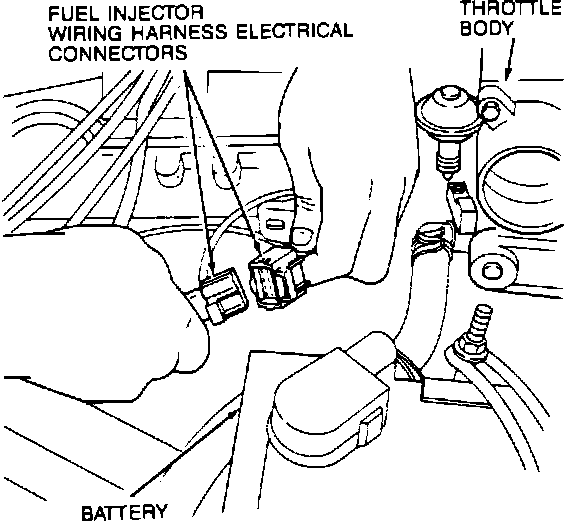 FUEL INJECTOR
WIRING HARNESS ELECTRICAL
CONNECTORS

THROTTLE
BODY

BATTERY