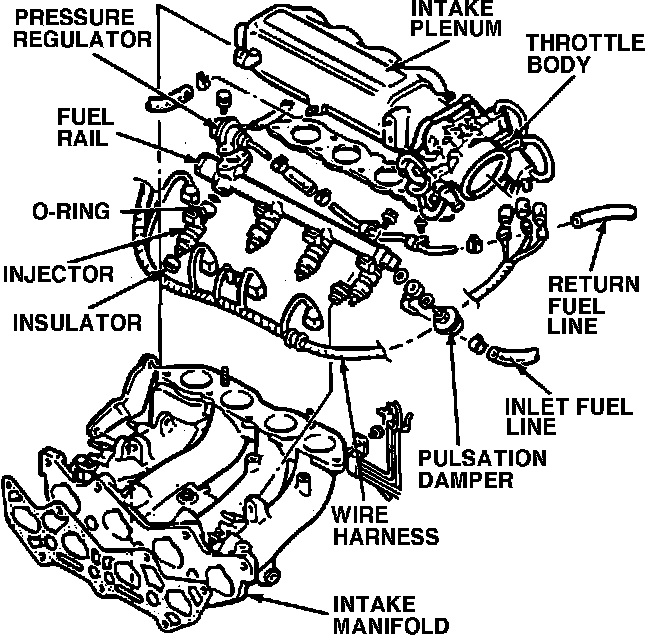 PRESSURE REGULATOR

INTAKE PLENUM

THROTTLE BODY

FUEL RAIL

O-RING

INJECTOR

INSULATOR

RETURN FUEL LINE

INLET FUEL LINE

PULSATION DAMPER

WIRE HARNESS

INTAKE MANIFOLD