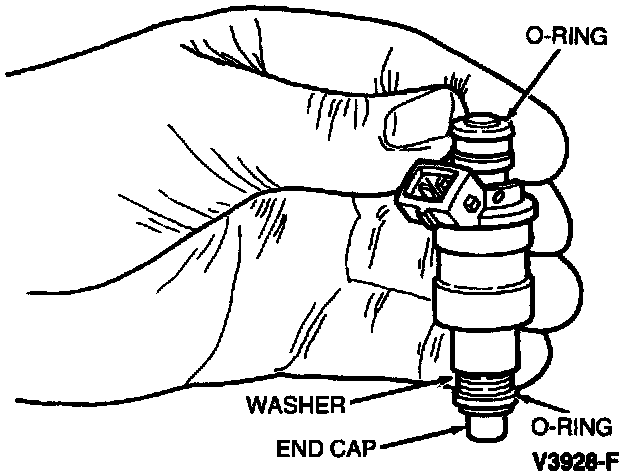 O-RING

WASHER

O-RING

END CAP

V3928-F