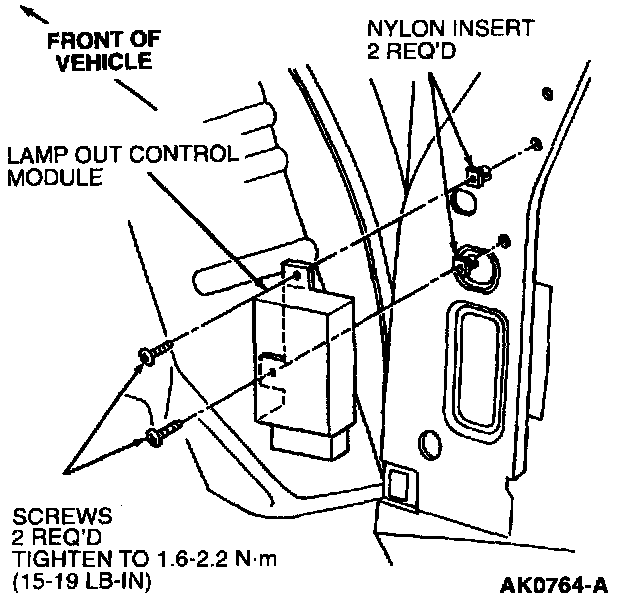 FRONT OF VEHICLE

NYLON INSERT
2 REQ'D

LAMP OUT CONTROL MODULE

SCREWS
2 REQ'D
TIGHTEN TO 1.6-2.2 N·m
(15-19 LB-IN)

AK0764-A