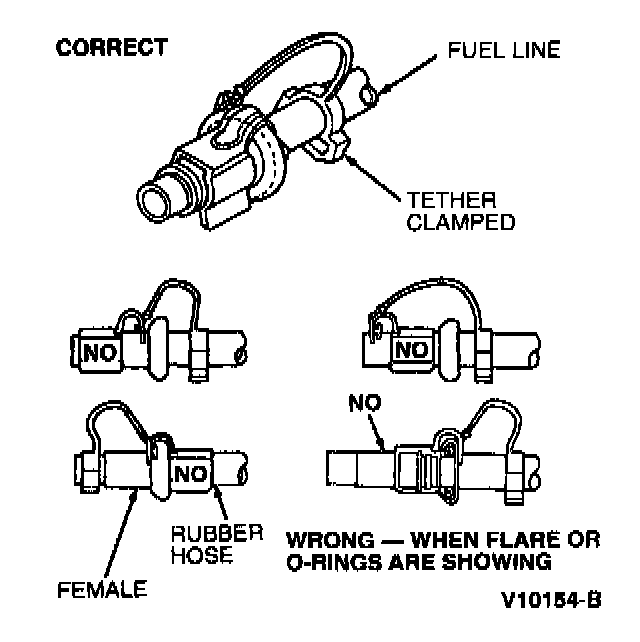 CORRECT

FUEL LINE

TETHER CLAMPED

NO

NO

NO

NO

RUBBER HOSE

FEMALE

WRONG — WHEN FLARE OR O-RINGS ARE SHOWING

V10154-B