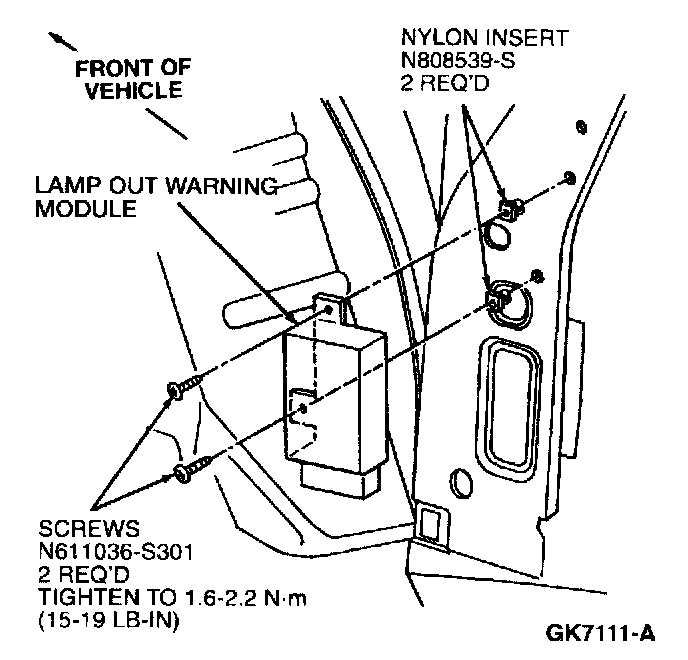 FRONT OF VEHICLE

NYLON INSERT
N808539-S
2 REQ'D

LAMP OUT WARNING MODULE

SCREWS
N611036-S301
2 REQ'D
TIGHTEN TO 1.6-2.2 N·m
(15-19 LB-IN)

GK7111-A