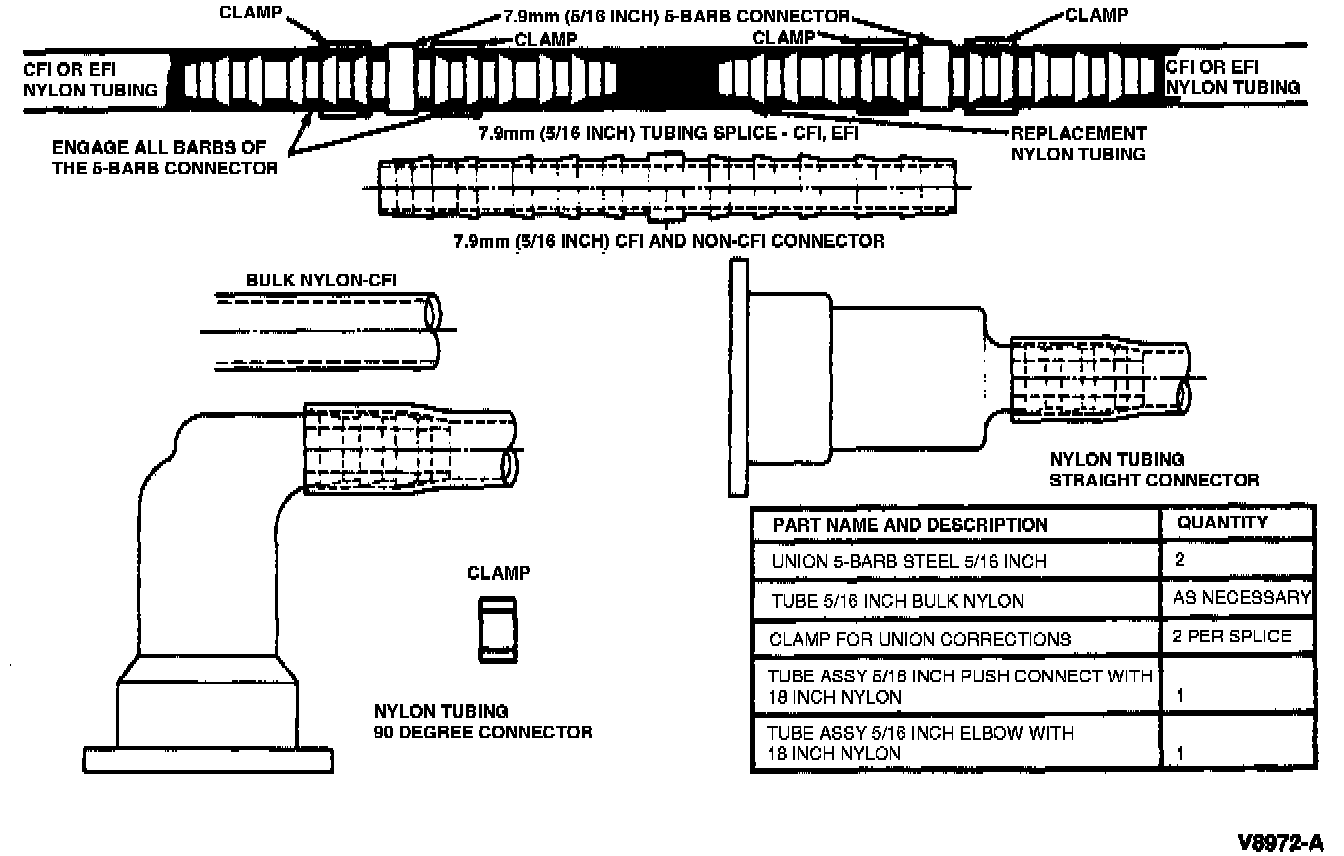 CLAMP

7.9mm (5/16 INCH) 5-BARB CONNECTOR

CLAMP

CLAMP

CLAMP

CFI OR EFI NYLON TUBING

CFI OR EFI NYLON TUBING

ENGAGE ALL BARBS OF THE 5-BARB CONNECTOR

7.9mm (5/16 INCH) TUBING SPLICE - CFI, EFI

REPLACEMENT NYLON TUBING

7.9mm (5/16 INCH) CFI AND NON-CFI CONNECTOR

BULK NYLON-CFI

NYLON TUBING STRAIGHT CONNECTOR

CLAMP

NYLON TUBING 90 DEGREE CONNECTOR

| PART NAME AND DESCRIPTION | QUANTITY |
|---|---|
| UNION 5-BARB STEEL 5/16 INCH | 2 |
| TUBE 5/16 INCH BULK NYLON | AS NECESSARY |
| CLAMP FOR UNION CORRECTIONS | 2 PER SPLICE |
| TUBE ASSY 5/16 INCH PUSH CONNECT WITH 18 INCH NYLON | 1 |
| TUBE ASSY 5/16 INCH ELBOW WITH 18 INCH NYLON | 1 |

V8972-A