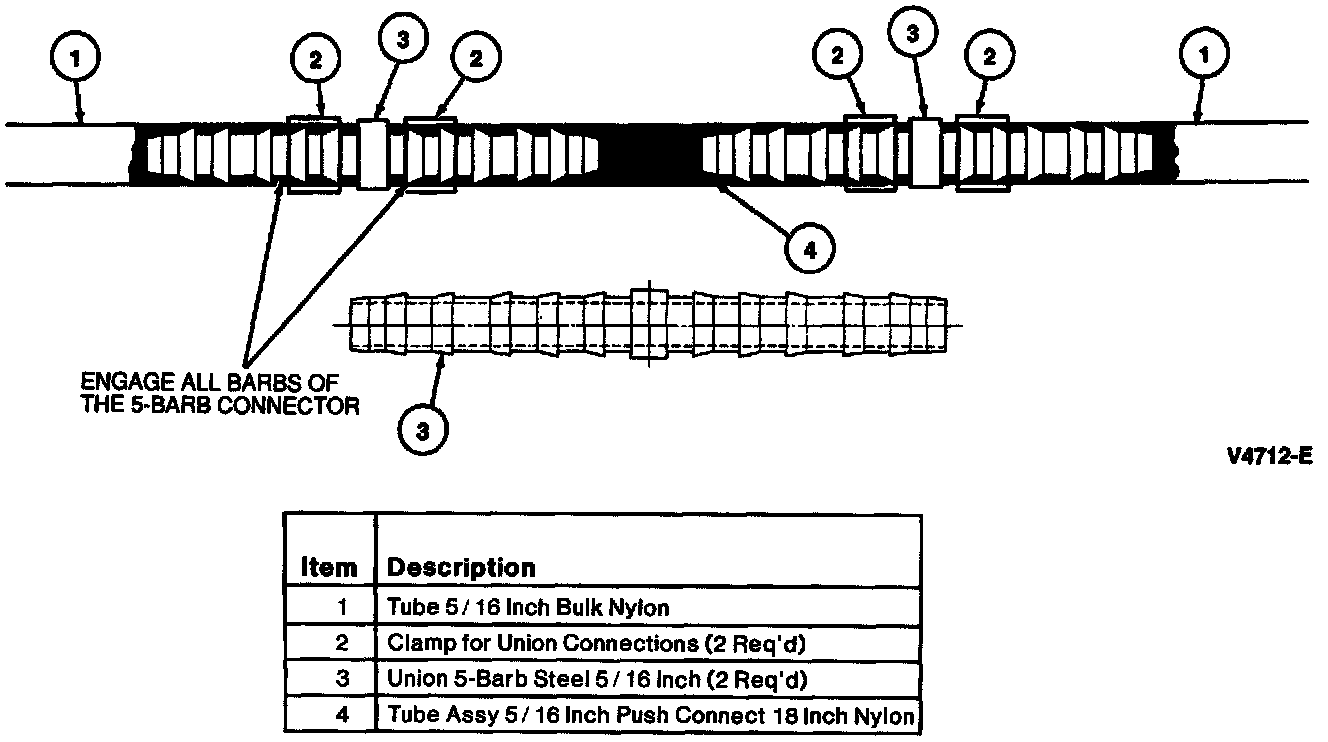 1
2
3
2
2
3
2
1
4
ENGAGE ALL BARBS OF THE 5-BARB CONNECTOR
3
V4712-E

| Item | Description |
|---|---|
| 1 | Tube 5 / 16 Inch Bulk Nylon |
| 2 | Clamp for Union Connections (2 Req'd) |
| 3 | Union 5-Barb Steel 5 / 16 Inch (2 Req'd) |
| 4 | Tube Assy 5 / 16 Inch Push Connect 18 Inch Nylon |