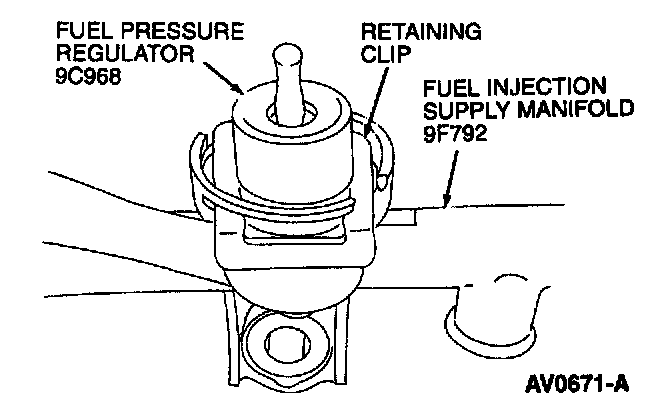 FUEL PRESSURE REGULATOR 9C968

RETAINING CLIP

FUEL INJECTION SUPPLY MANIFOLD 9F792

AV0671-A