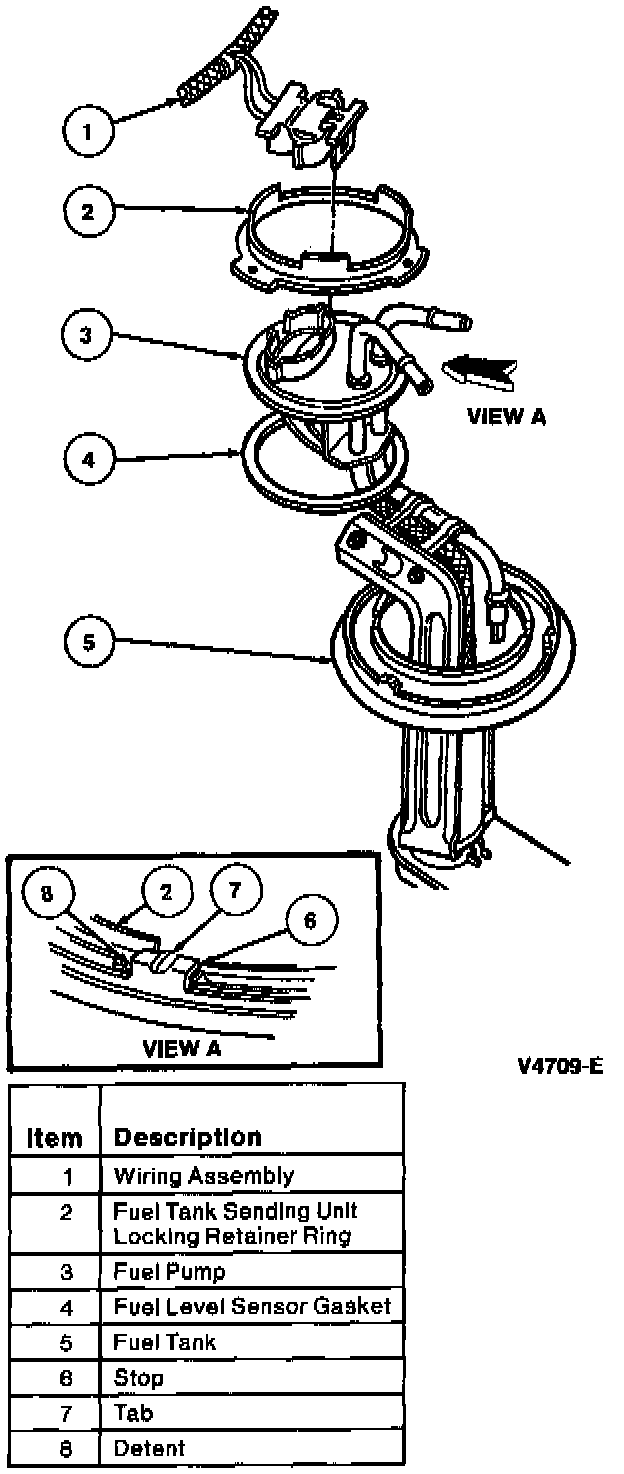 1

2

3

VIEW A

4

5

8 2 7 6

VIEW A

V4709-E

| Item | Description |
|---|---|
| 1 | Wiring Assembly |
| 2 | Fuel Tank Sending Unit Locking Retainer Ring |
| 3 | Fuel Pump |
| 4 | Fuel Level Sensor Gasket |
| 5 | Fuel Tank |
| 6 | Stop |
| 7 | Tab |
| 8 | Detent |