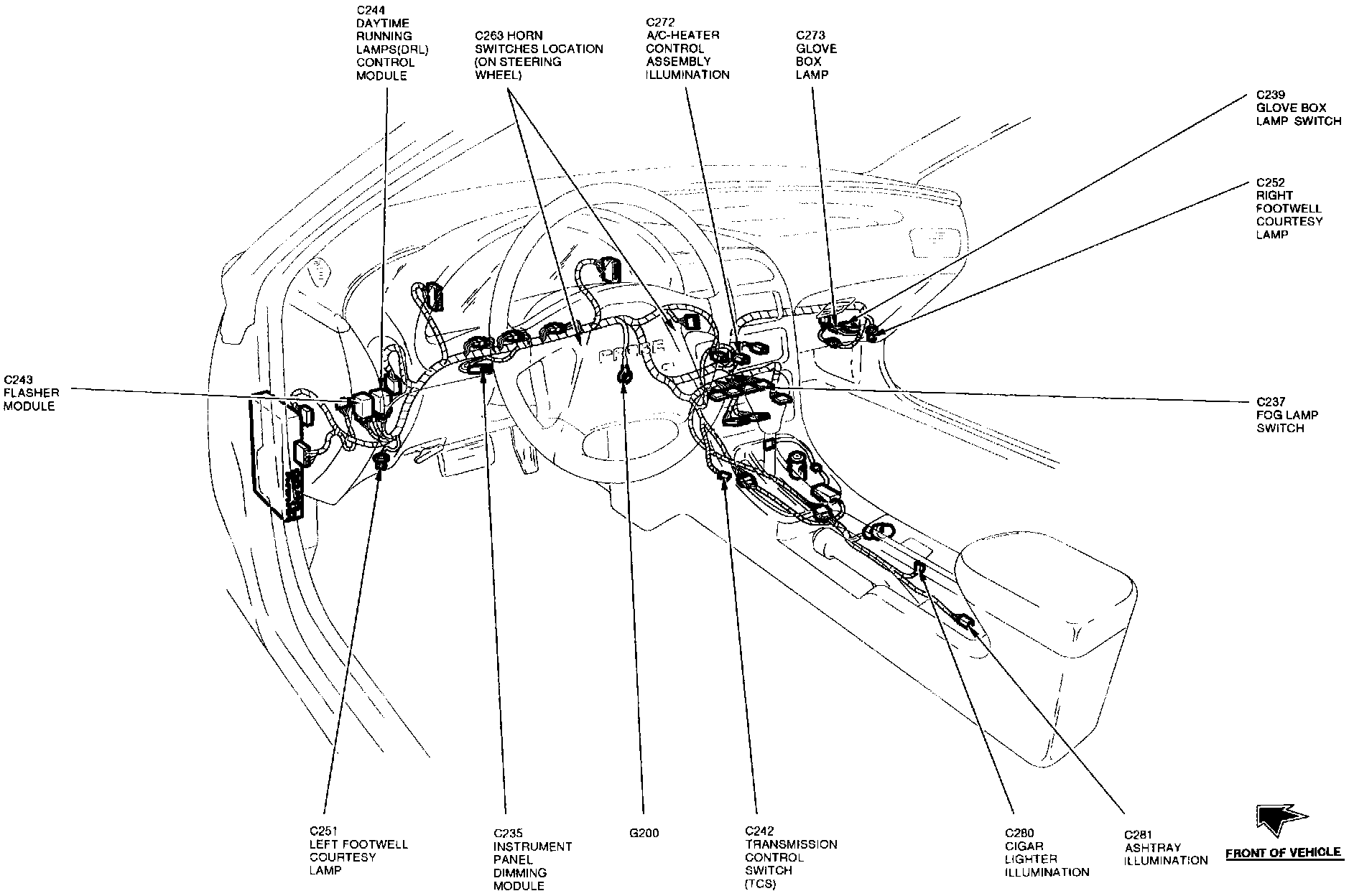 C244
DAYTIME
RUNNING
LAMPS(DRL)
CONTROL
MODULE

C263 HORN
SWITCHES LOCATION
(ON STEERING
WHEEL)

C272
A/C-HEATER
CONTROL
ASSEMBLY
ILLUMINATION

C273
GLOVE
BOX
LAMP

C239
GLOVE BOX
LAMP SWITCH

C252
RIGHT
FOOTWELL
COURTESY
LAMP

C243
FLASHER
MODULE

PROBE

C237
FOG LAMP
SWITCH

C251
LEFT FOOTWELL
COURTESY
LAMP

C235
INSTRUMENT
PANEL
DIMMING
MODULE

G200

C242
TRANSMISSION
CONTROL
SWITCH
(TCS)

C280
CIGAR
LIGHTER
ILLUMINATION

C281
ASHTRAY
ILLUMINATION

FRONT OF VEHICLE