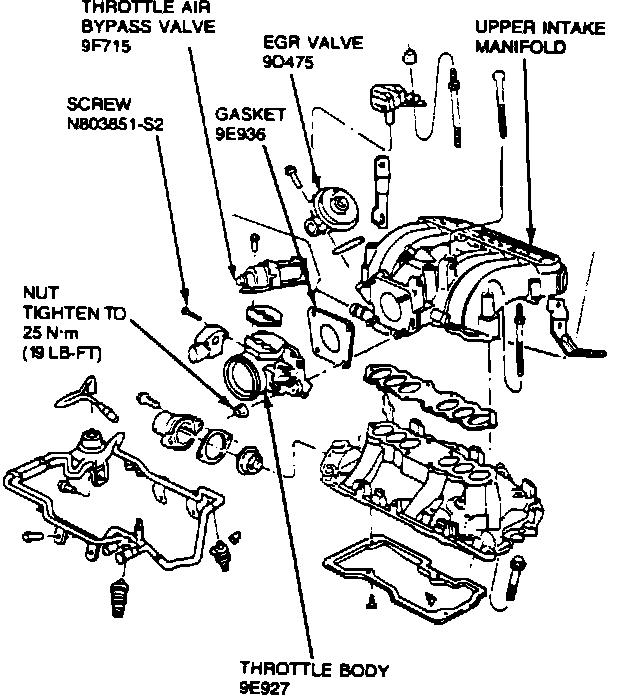 THROTTLE AIR BYPASS VALVE 9F715

EGR VALVE 9D475

UPPER INTAKE MANIFOLD

SCREW N803851-S2

GASKET 9E936

NUT TIGHTEN TO 25 N·m (19 LB-FT)

THROTTLE BODY 9E927