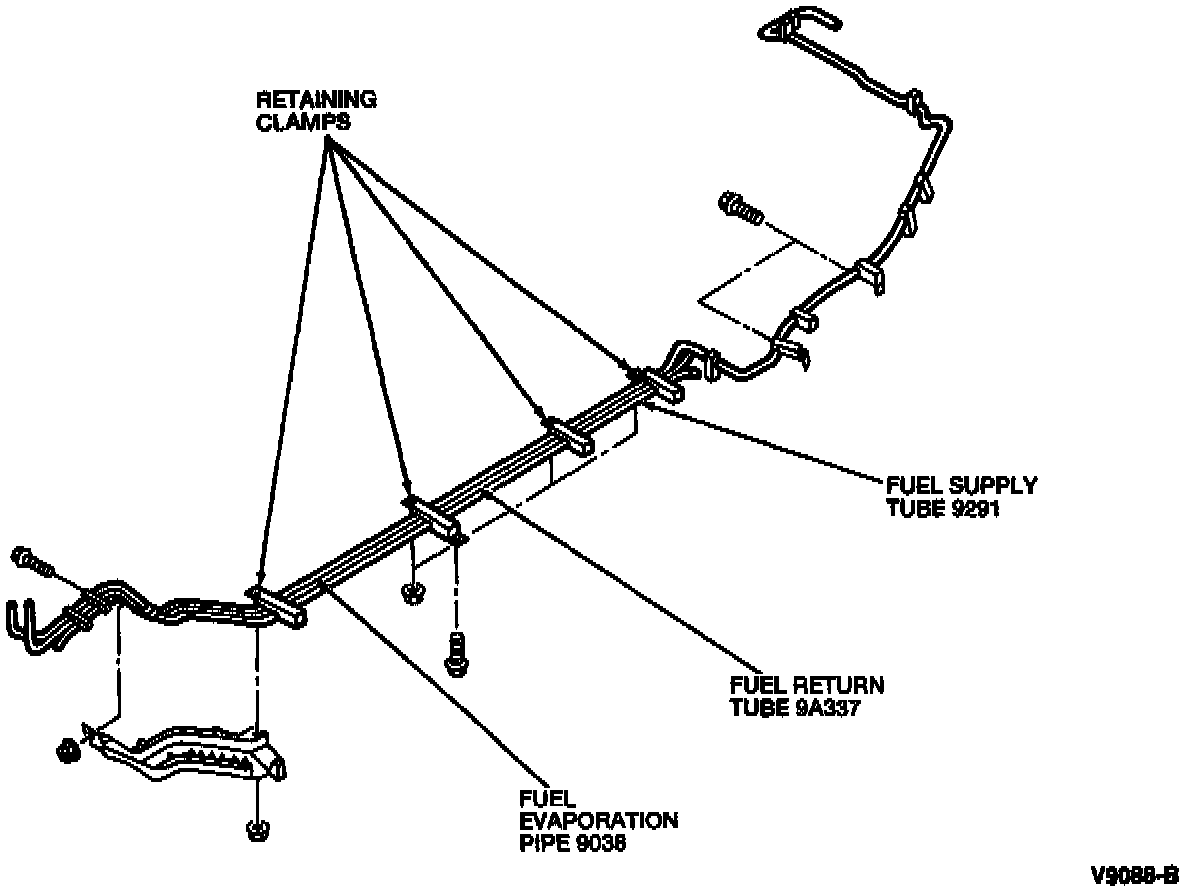 RETAINING CLAMPS

FUEL SUPPLY TUBE 9291

FUEL RETURN TUBE 9A337

FUEL EVAPORATION PIPE 9038

V9088-B