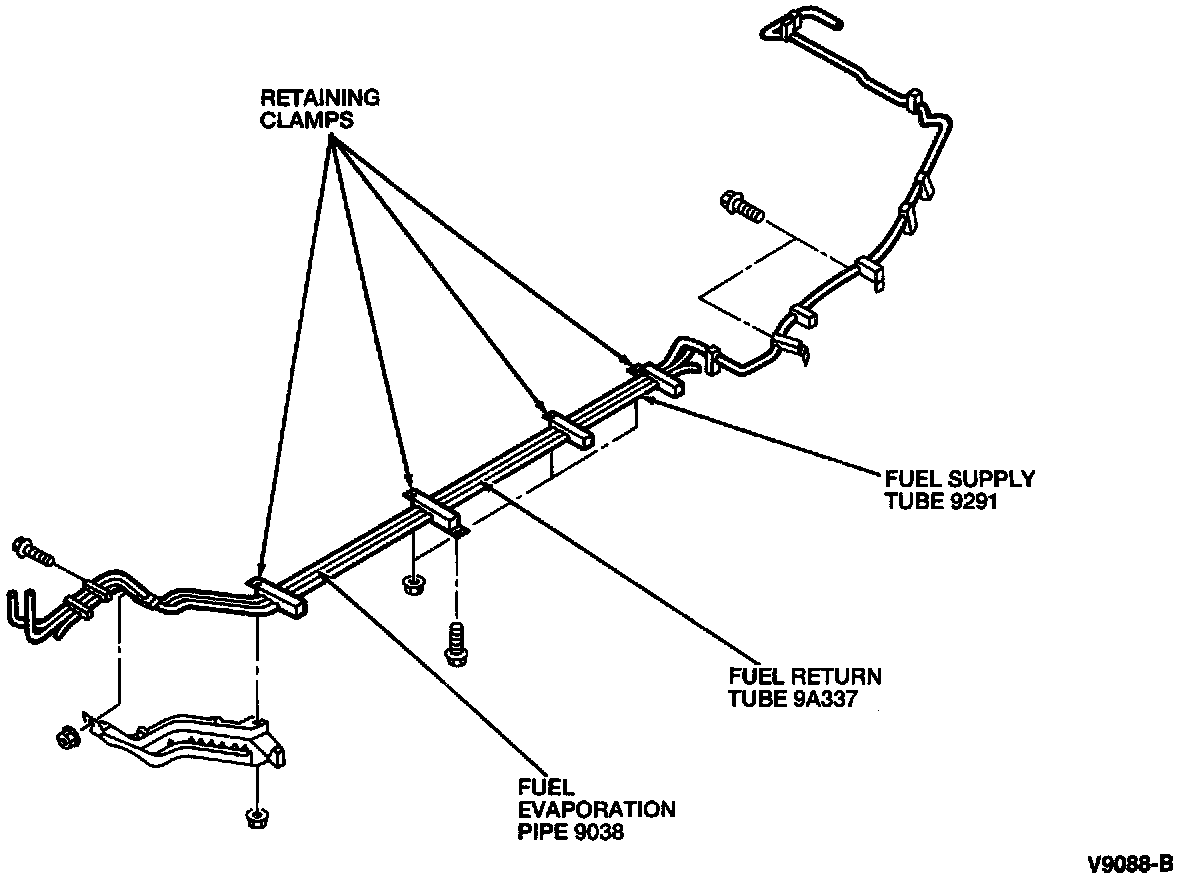 RETAINING CLAMPS

FUEL SUPPLY TUBE 9291

FUEL RETURN TUBE 9A337

FUEL EVAPORATION PIPE 9038

V9088-B