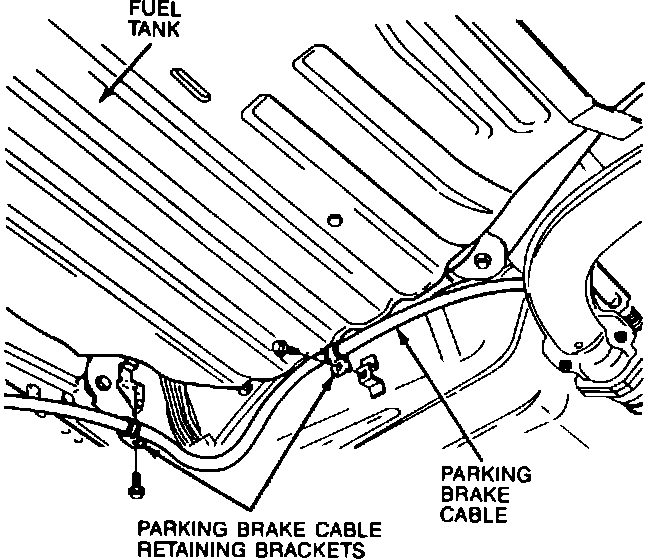 FUEL TANK

PARKING BRAKE CABLE

PARKING BRAKE CABLE RETAINING BRACKETS