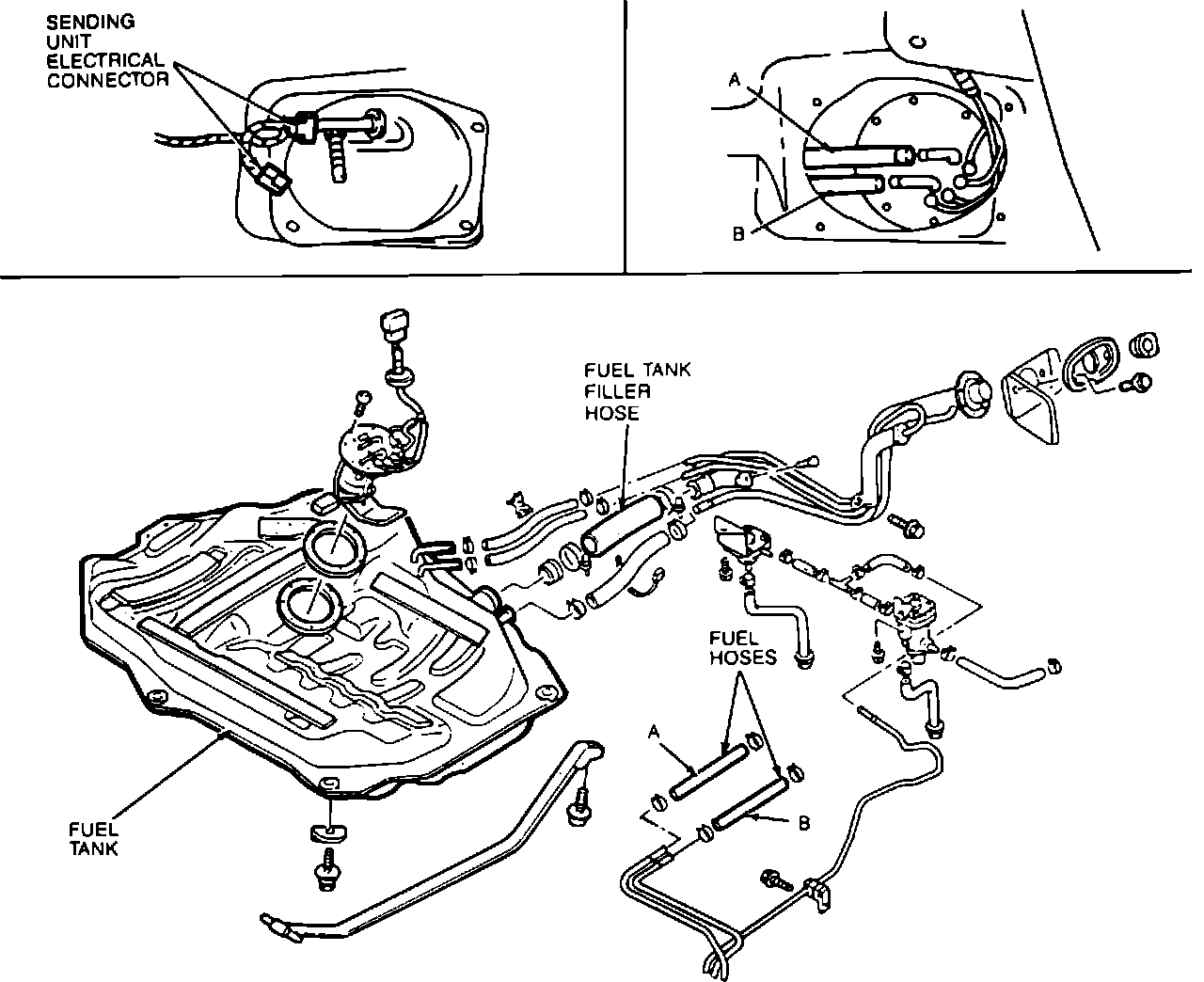 SENDING UNIT ELECTRICAL CONNECTOR

A

B

FUEL TANK FILLER HOSE

FUEL HOSES

A

B

FUEL TANK