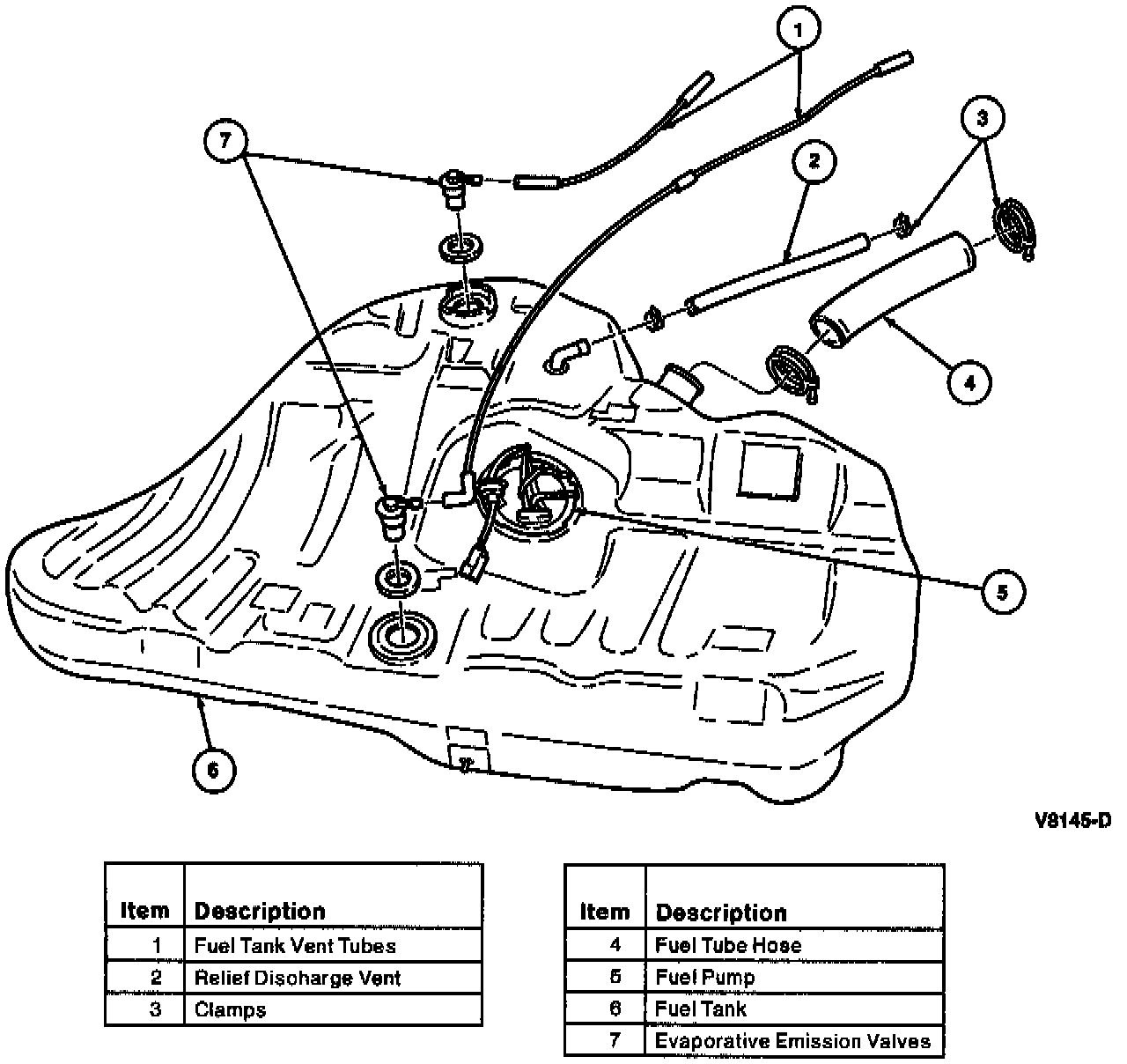 1
7
3
2
4
5
6

V8145-D

| Item | Description |
|---|---|
| 1 | Fuel Tank Vent Tubes |
| 2 | Relief Discharge Vent |
| 3 | Clamps |

| Item | Description |
|---|---|
| 4 | Fuel Tube Hose |
| 5 | Fuel Pump |
| 6 | Fuel Tank |
| 7 | Evaporative Emission Valves |