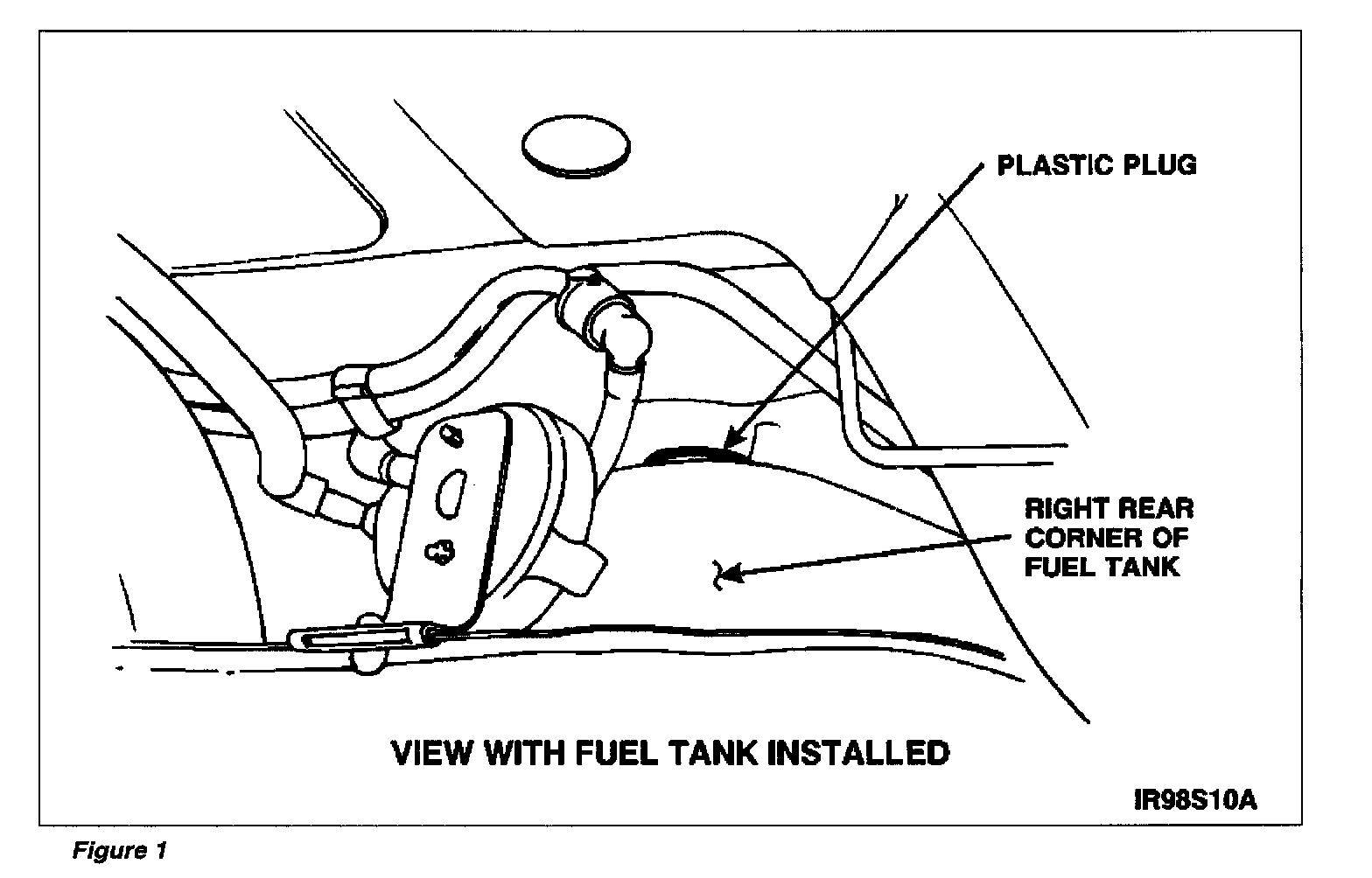 PLASTIC PLUG

RIGHT REAR CORNER OF FUEL TANK

VIEW WITH FUEL TANK INSTALLED

IR98S10A

Figure 1