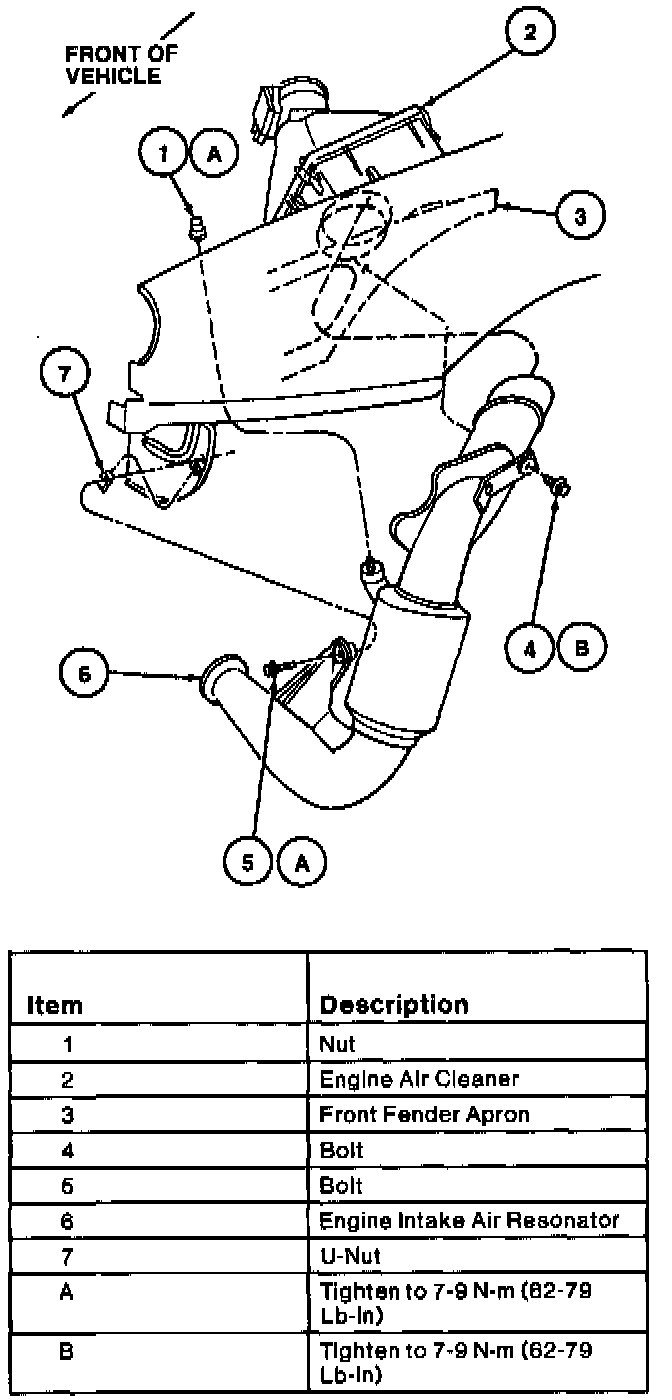 FRONT OF VEHICLE

2

1 A

3

7

4 B

6

5 A

| Item | Description |
|---|---|
| 1 | Nut |
| 2 | Engine Air Cleaner |
| 3 | Front Fender Apron |
| 4 | Bolt |
| 5 | Bolt |
| 6 | Engine Intake Air Resonator |
| 7 | U-Nut |
| A | Tighten to 7-9 N-m (62-79 Lb-In) |
| B | Tighten to 7-9 N-m (62-79 Lb-In) |