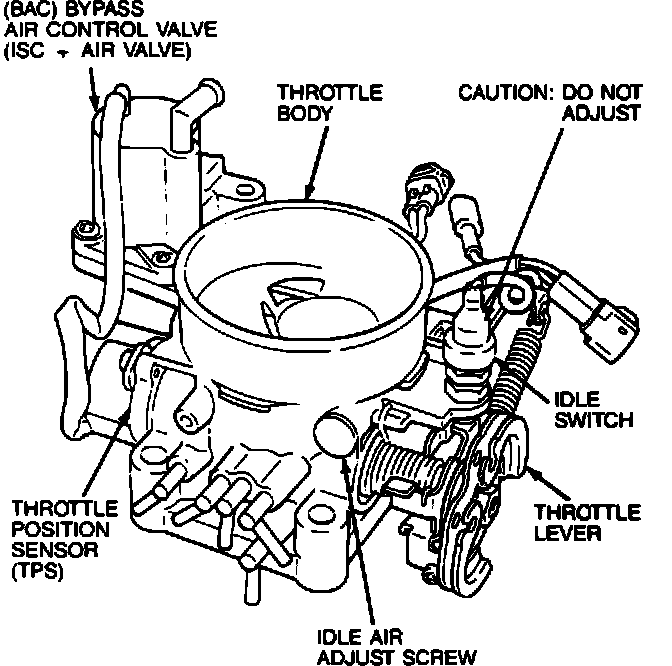 (BAC) BYPASS AIR CONTROL VALVE (ISC + AIR VALVE)

THROTTLE BODY

CAUTION: DO NOT ADJUST

IDLE SWITCH

THROTTLE LEVER

THROTTLE POSITION SENSOR (TPS)

IDLE AIR ADJUST SCREW