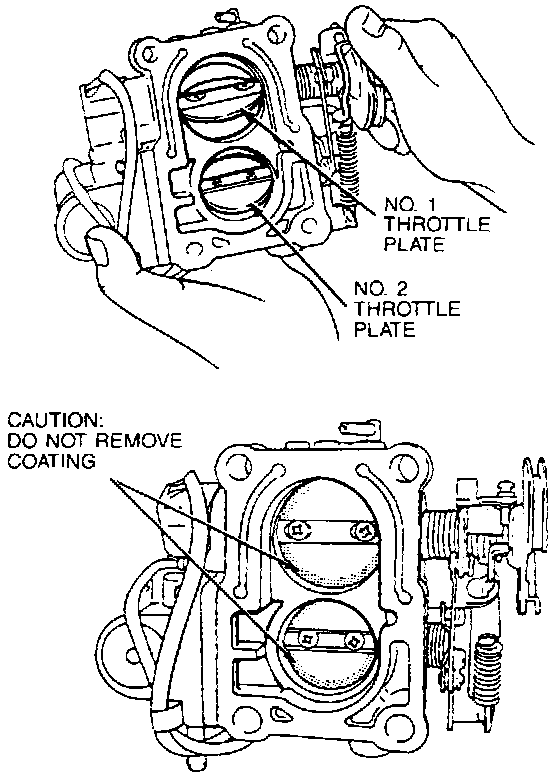 NO. 1
THROTTLE
PLATE

NO. 2
THROTTLE
PLATE

CAUTION:
DO NOT REMOVE
COATING