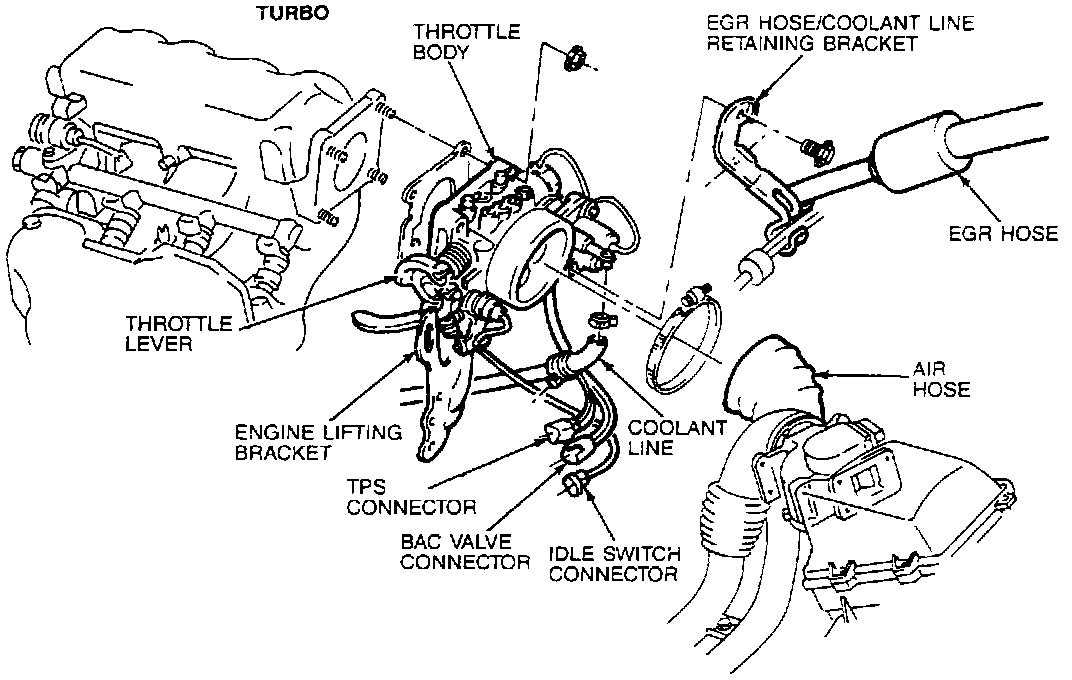 TURBO

THROTTLE BODY

EGR HOSE/COOLANT LINE RETAINING BRACKET

EGR HOSE

THROTTLE LEVER

AIR HOSE

ENGINE LIFTING BRACKET

COOLANT LINE

TPS CONNECTOR

BAC VALVE CONNECTOR

IDLE SWITCH CONNECTOR