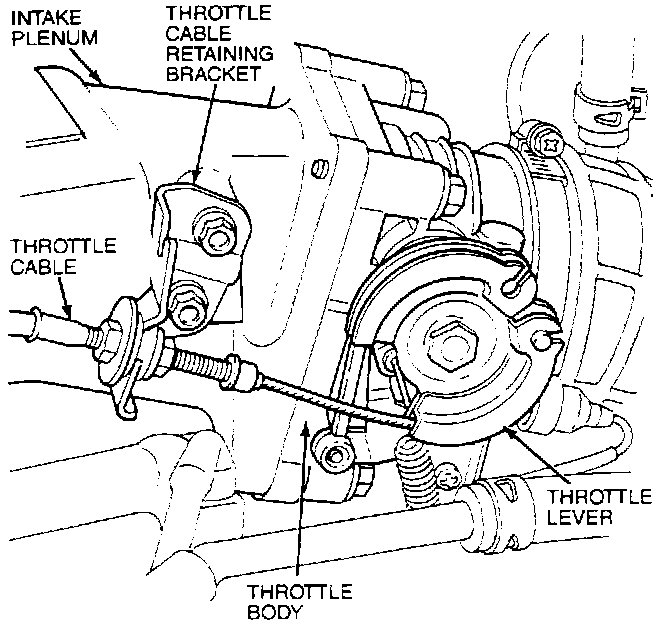 INTAKE PLENUM

THROTTLE CABLE RETAINING BRACKET

THROTTLE CABLE

THROTTLE LEVER

THROTTLE BODY