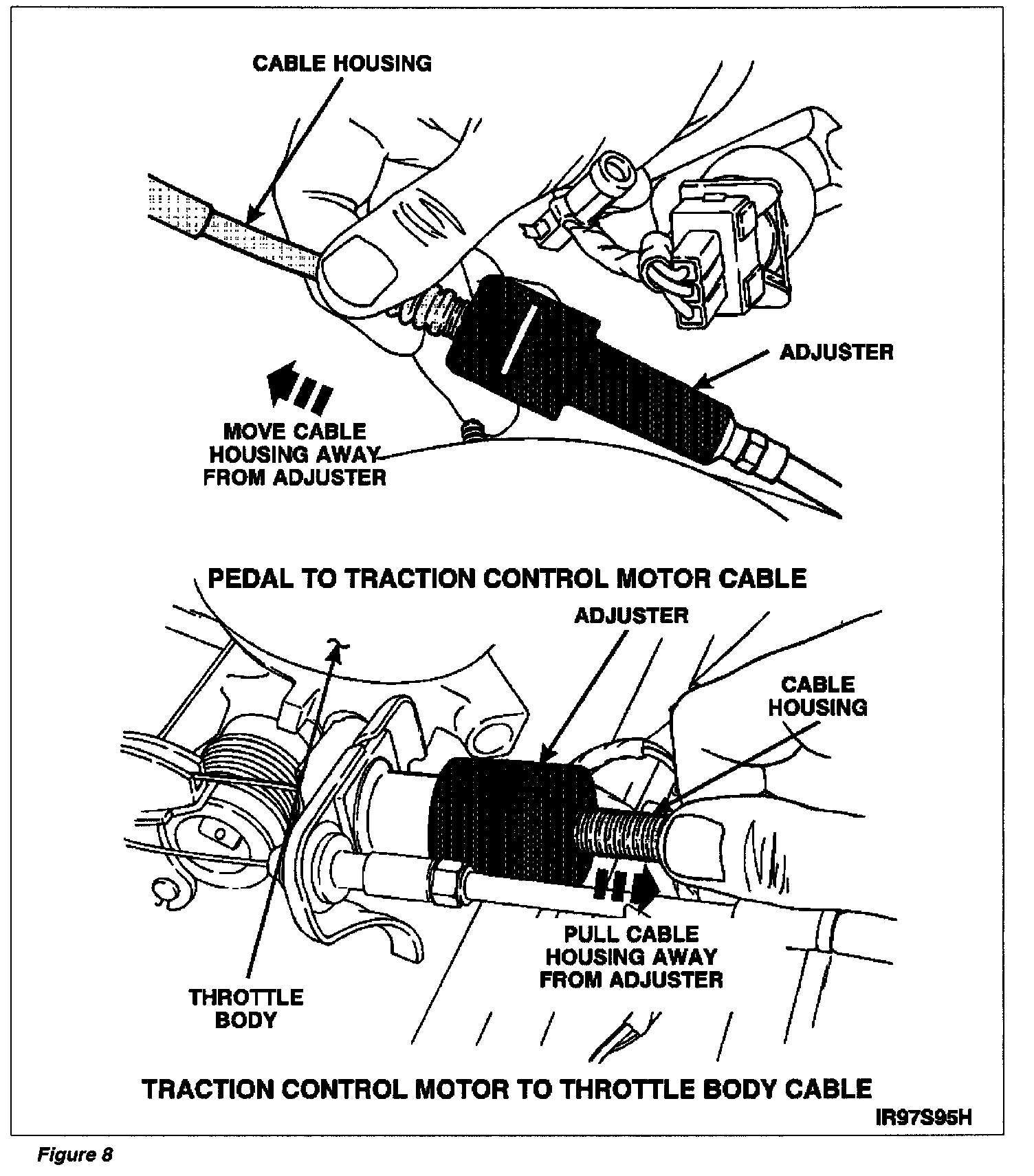 CABLE HOUSING

ADJUSTER

MOVE CABLE HOUSING AWAY FROM ADJUSTER

PEDAL TO TRACTION CONTROL MOTOR CABLE

ADJUSTER

CABLE HOUSING

PULL CABLE HOUSING AWAY FROM ADJUSTER

THROTTLE BODY

TRACTION CONTROL MOTOR TO THROTTLE BODY CABLE

IR97S95H

Figure 8