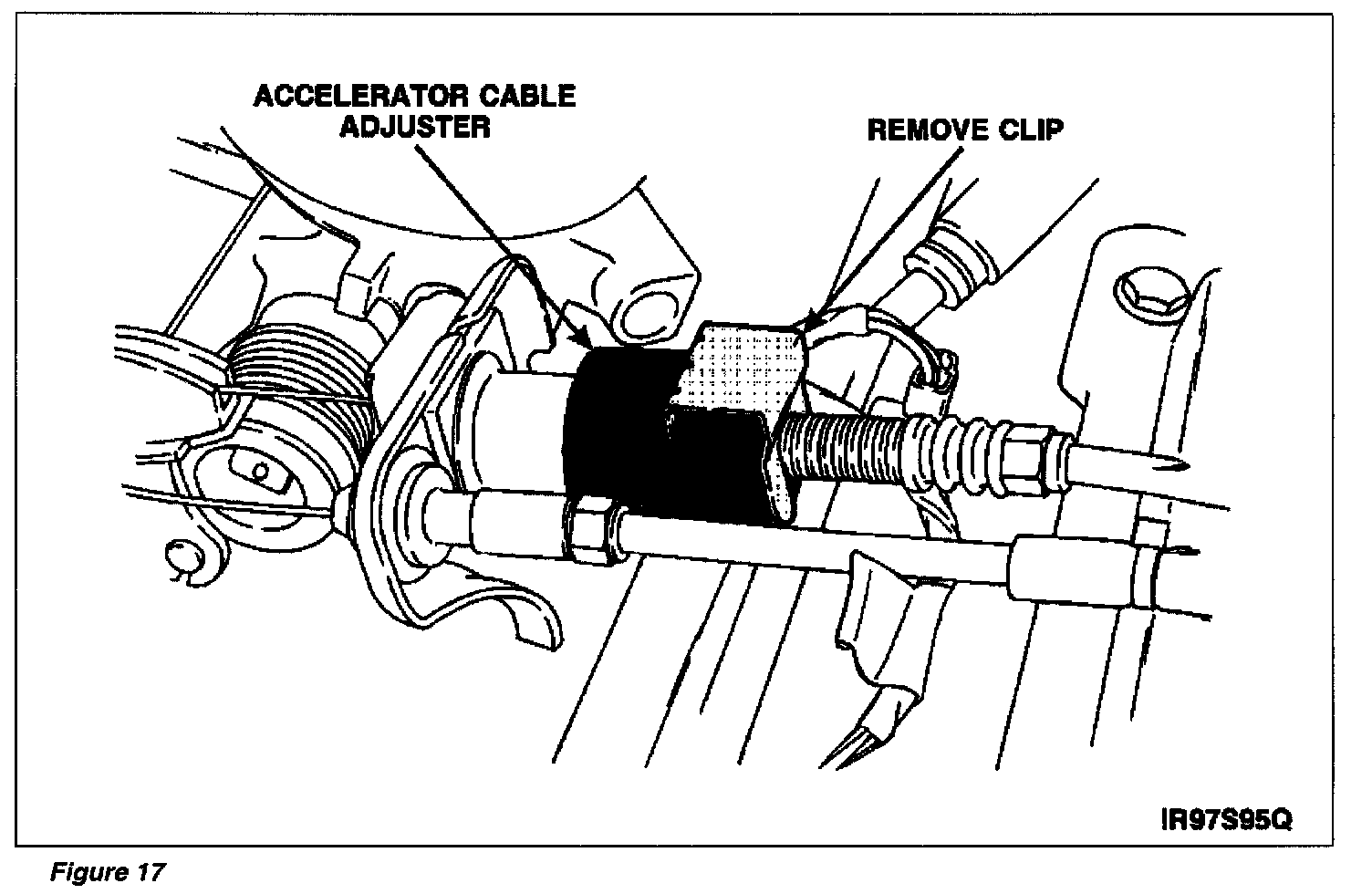 ACCELERATOR CABLE ADJUSTER

REMOVE CLIP

IR97S95Q

Figure 17