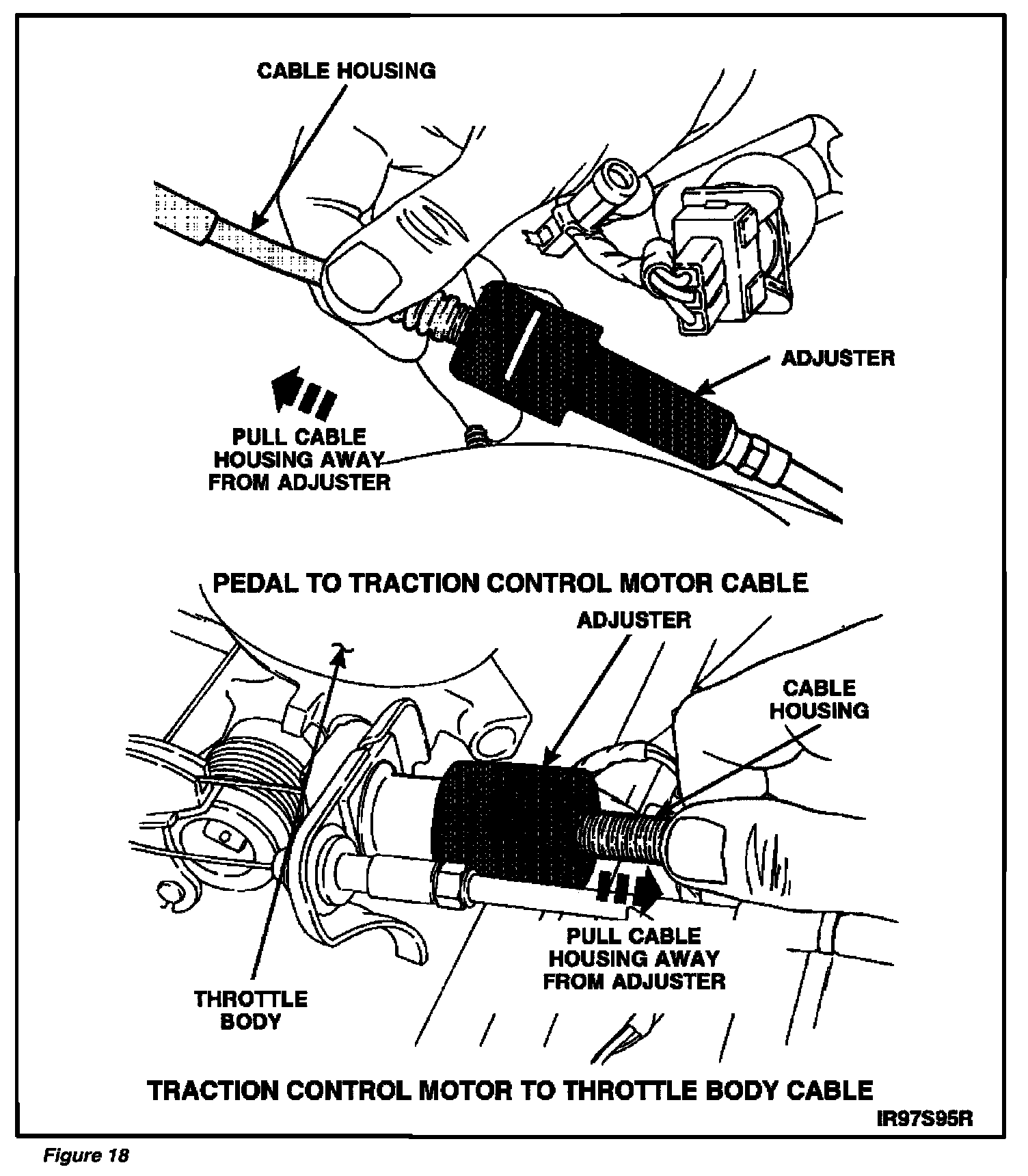 CABLE HOUSING

ADJUSTER

PULL CABLE HOUSING AWAY FROM ADJUSTER

PEDAL TO TRACTION CONTROL MOTOR CABLE

ADJUSTER

CABLE HOUSING

PULL CABLE HOUSING AWAY FROM ADJUSTER

THROTTLE BODY

TRACTION CONTROL MOTOR TO THROTTLE BODY CABLE

IR97S95R

Figure 18