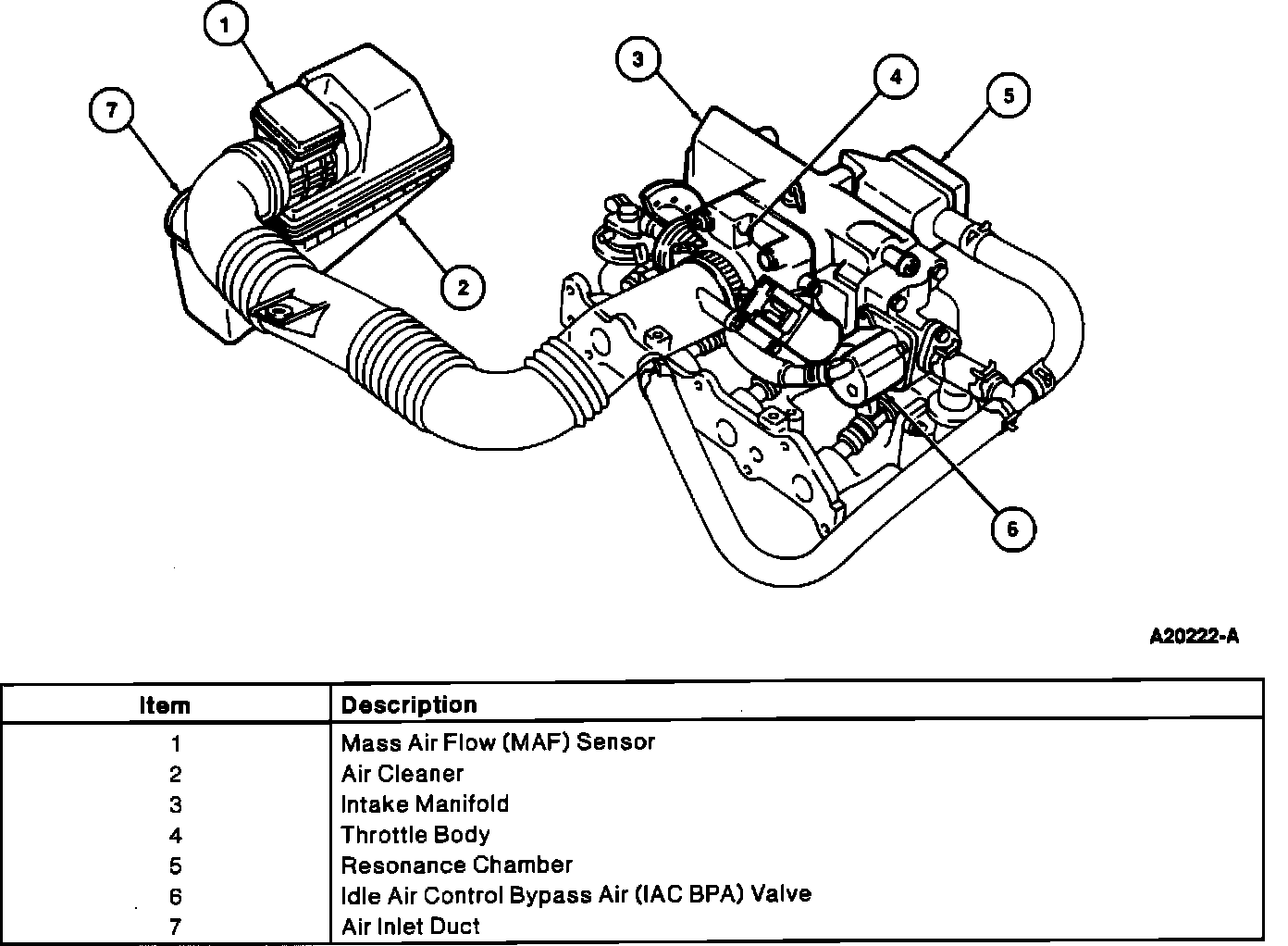 1
7
3
4
5
2
6

A20222-A

| Item | Description |
|---|---|
| 1 | Mass Air Flow (MAF) Sensor |
| 2 | Air Cleaner |
| 3 | Intake Manifold |
| 4 | Throttle Body |
| 5 | Resonance Chamber |
| 6 | Idle Air Control Bypass Air (IAC BPA) Valve |
| 7 | Air Inlet Duct |