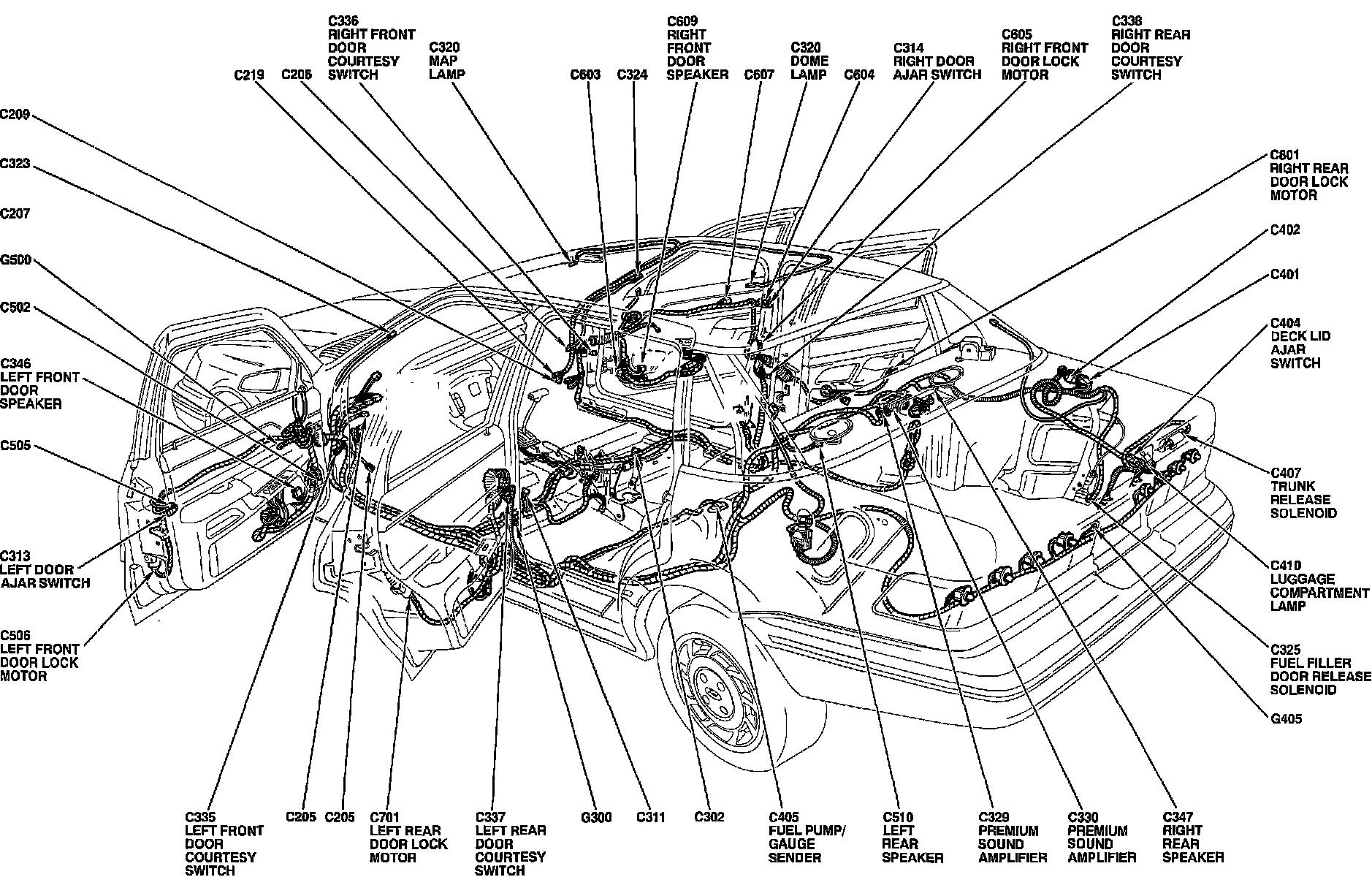 C219

C205

C336
RIGHT FRONT
DOOR
COURTESY
SWITCH

C320
MAP
LAMP

C603

C324

C609
RIGHT
FRONT
DOOR
SPEAKER

C607

C320
DOME
LAMP

C604

C314
RIGHT DOOR
AJAR SWITCH

C605
RIGHT FRONT
DOOR LOCK
MOTOR

C338
RIGHT REAR
DOOR
COURTESY
SWITCH

C209

C323

C207

G500

C502

C346
LEFT FRONT
DOOR
SPEAKER

C505

C313
LEFT DOOR
AJAR SWITCH

C506
LEFT FRONT
DOOR LOCK
MOTOR

C601
RIGHT REAR
DOOR LOCK
MOTOR

C402

C401

C404
DECK LID
AJAR
SWITCH

C407
TRUNK
RELEASE
SOLENOID

C410
LUGGAGE
COMPARTMENT
LAMP

C325
FUEL FILLER
DOOR RELEASE
SOLENOID

G405

C335
LEFT FRONT
DOOR
COURTESY
SWITCH

C205

C205

C701
LEFT REAR
DOOR LOCK
MOTOR

C337
LEFT REAR
DOOR
COURTESY
SWITCH

G300

C311

C302

C405
FUEL PUMP/
GAUGE
SENDER

C510
LEFT
REAR
SPEAKER

C329
PREMIUM
SOUND
AMPLIFIER

C330
PREMIUM
SOUND
AMPLIFIER

C347
RIGHT
REAR
SPEAKER