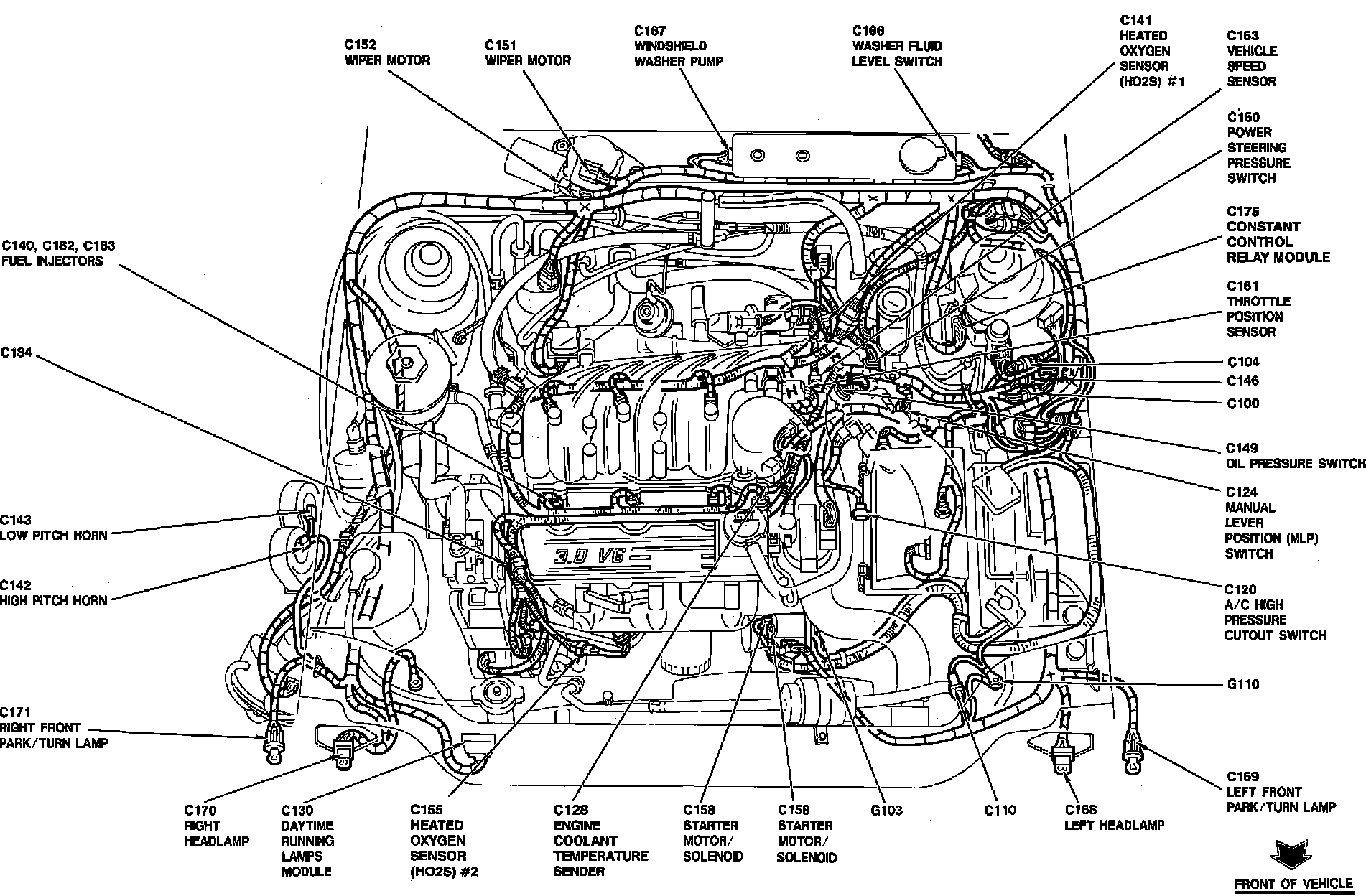 C152
WIPER MOTOR

C151
WIPER MOTOR

C167
WINDSHIELD
WASHER PUMP

C166
WASHER FLUID
LEVEL SWITCH

C141
HEATED
OXYGEN
SENSOR
(HO2S) #1

C163
VEHICLE
SPEED
SENSOR

C150
POWER
STEERING
PRESSURE
SWITCH

C175
CONSTANT
CONTROL
RELAY MODULE

C161
THROTTLE
POSITION
SENSOR

C104

C146

C100

C149
OIL PRESSURE SWITCH

C124
MANUAL
LEVER
POSITION (MLP)
SWITCH

C120
A/C HIGH
PRESSURE
CUTOUT SWITCH

G110

C169
LEFT FRONT
PARK/TURN LAMP

C140, C182, C183
FUEL INJECTORS

C184

C143
LOW PITCH HORN

C142
HIGH PITCH HORN

C171
RIGHT FRONT
PARK/TURN LAMP

3.0 V6

C170
RIGHT
HEADLAMP

C130
DAYTIME
RUNNING
LAMPS
MODULE

C155
HEATED
OXYGEN
SENSOR
(HO2S) #2

C128
ENGINE
COOLANT
TEMPERATURE
SENDER

C158
STARTER
MOTOR/
SOLENOID

C158
STARTER
MOTOR/
SOLENOID

G103

C110

C168
LEFT HEADLAMP

FRONT OF VEHICLE