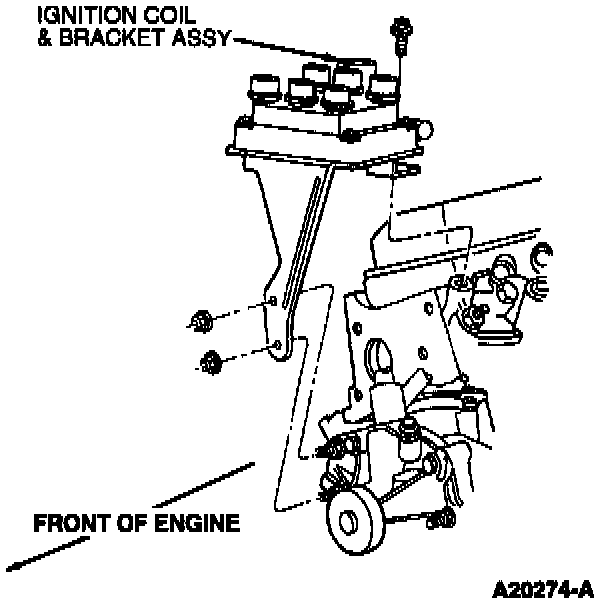 IGNITION COIL & BRACKET ASSY

FRONT OF ENGINE

A20274-A