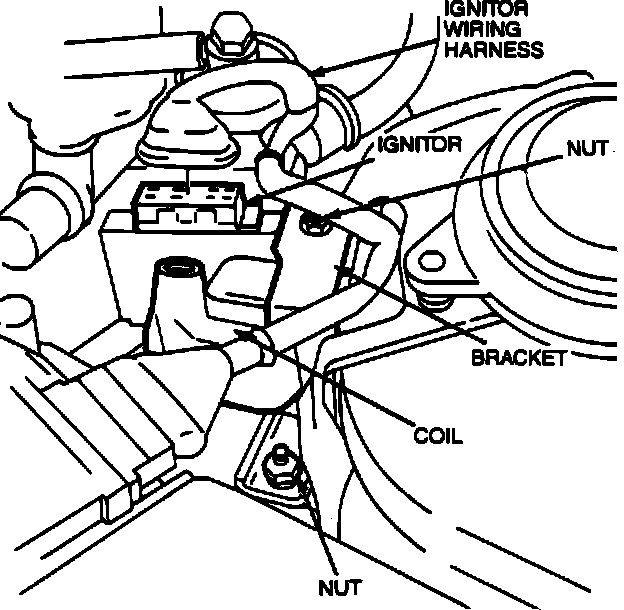 IGNITOR WIRING HARNESS

IGNITOR

NUT

BRACKET

COIL

NUT