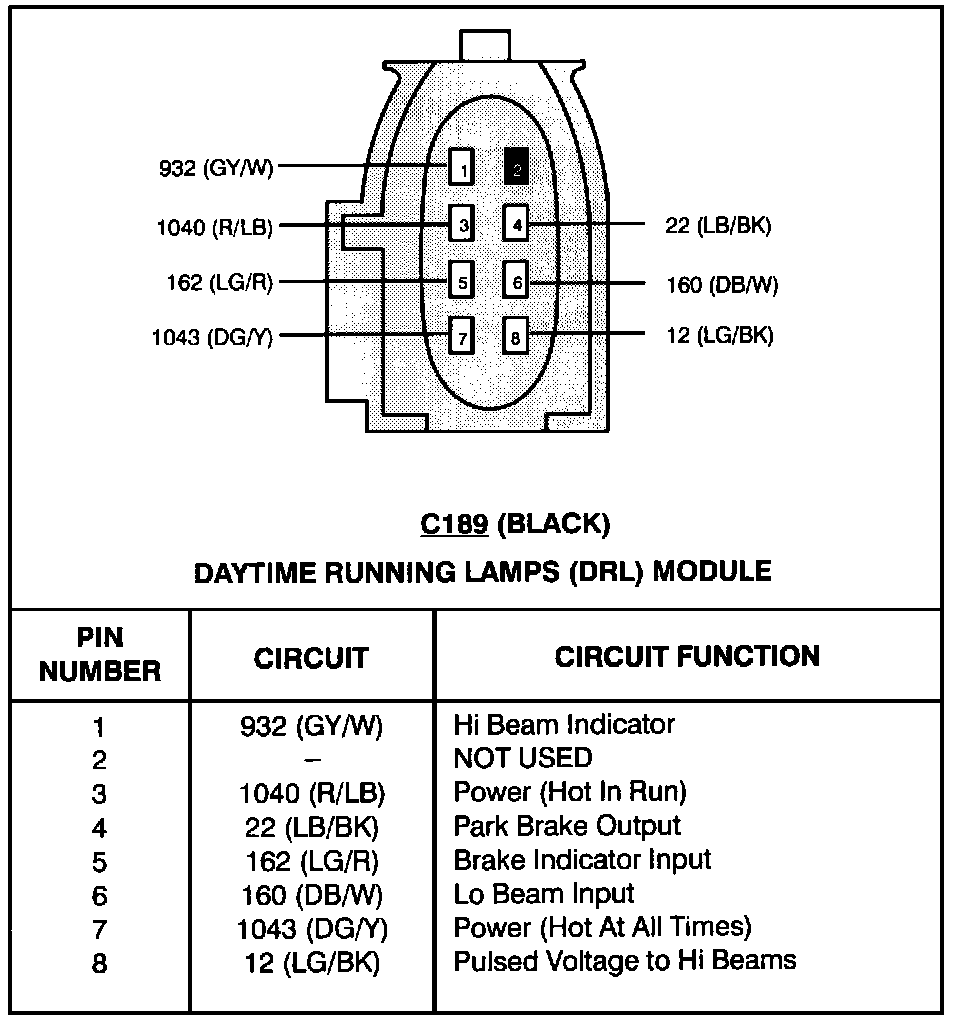 932 (GY/W)
1040 (R/LB)
162 (LG/R)
1043 (DG/Y)
1
2
3
4
5
6
7
8
22 (LB/BK)
160 (DB/W)
12 (LG/BK)

C189 (BLACK)

DAYTIME RUNNING LAMPS (DRL) MODULE

| PIN NUMBER | CIRCUIT | CIRCUIT FUNCTION |
|---|---|---|
| 1 | 932 (GY/W) | Hi Beam Indicator |
| 2 | – | NOT USED |
| 3 | 1040 (R/LB) | Power (Hot In Run) |
| 4 | 22 (LB/BK) | Park Brake Output |
| 5 | 162 (LG/R) | Brake Indicator Input |
| 6 | 160 (DB/W) | Lo Beam Input |
| 7 | 1043 (DG/Y) | Power (Hot At All Times) |
| 8 | 12 (LG/BK) | Pulsed Voltage to Hi Beams |