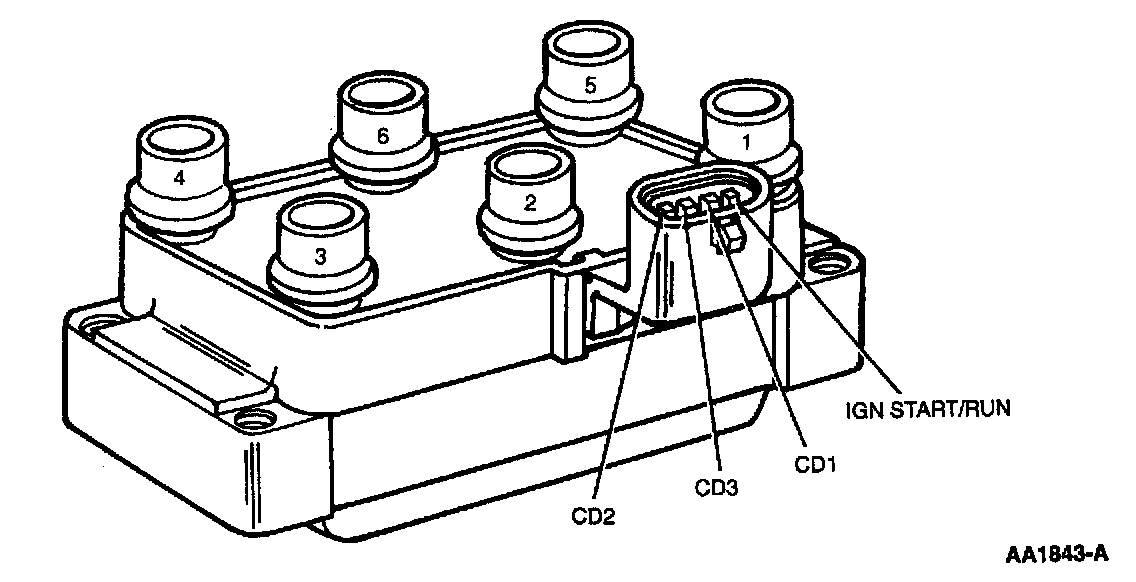 5
6
1
4
2
3
IGN START/RUN
CD1
CD3
CD2
AA1843-A