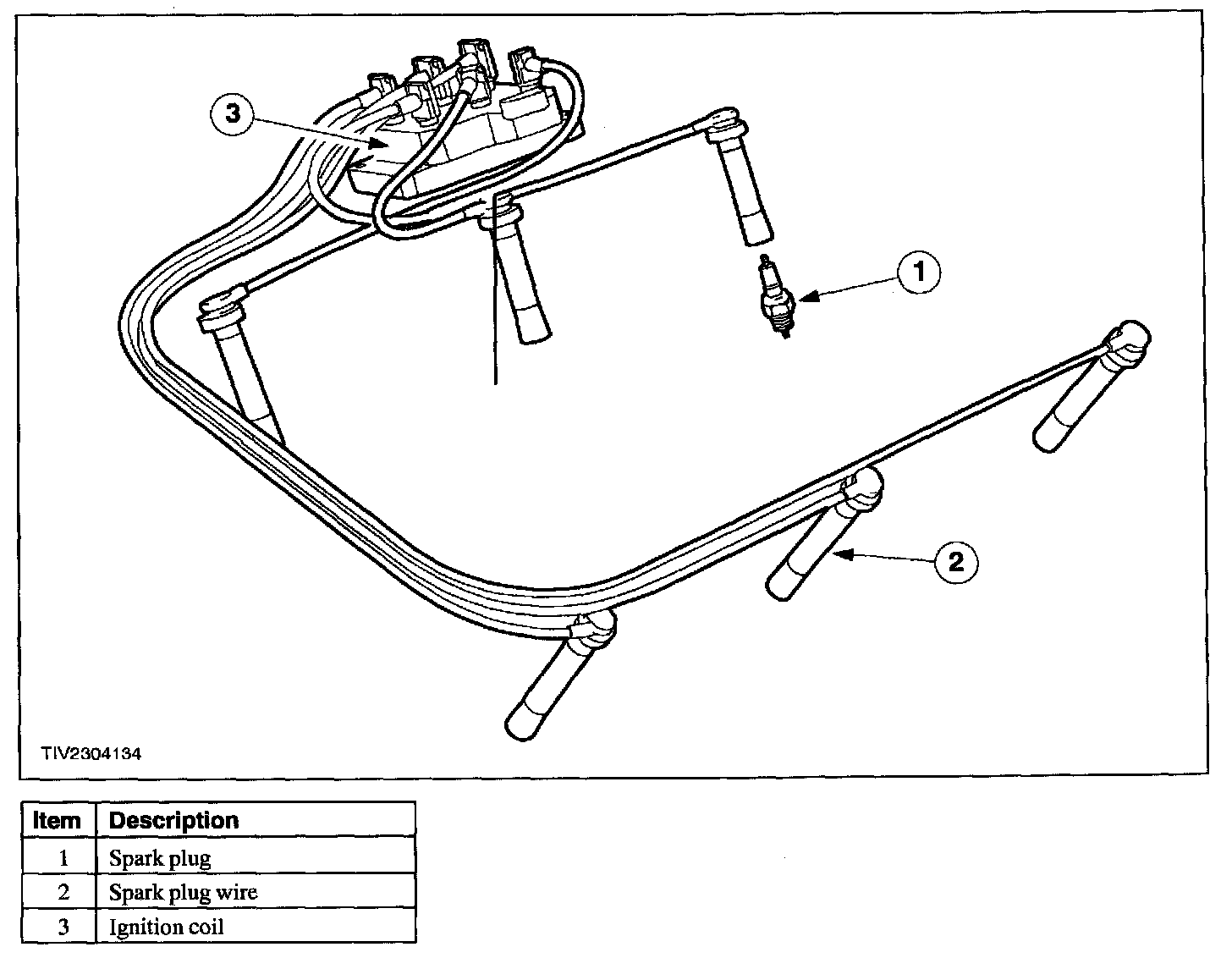 3

1

2

TIV2304134

| Item | Description |
|---|---|
| 1 | Spark plug |
| 2 | Spark plug wire |
| 3 | Ignition coil |