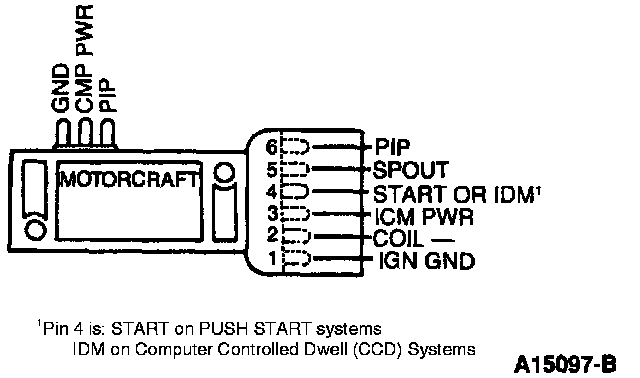 GND
CMP PWR
PIP

MOTORCRAFT

6 PIP
5 SPOUT
4 START OR IDM$^1$
3 ICM PWR
2 COIL —
1 IGN GND

$^1$Pin 4 is: START on PUSH START systems
IDM on Computer Controlled Dwell (CCD) Systems

A15097-B