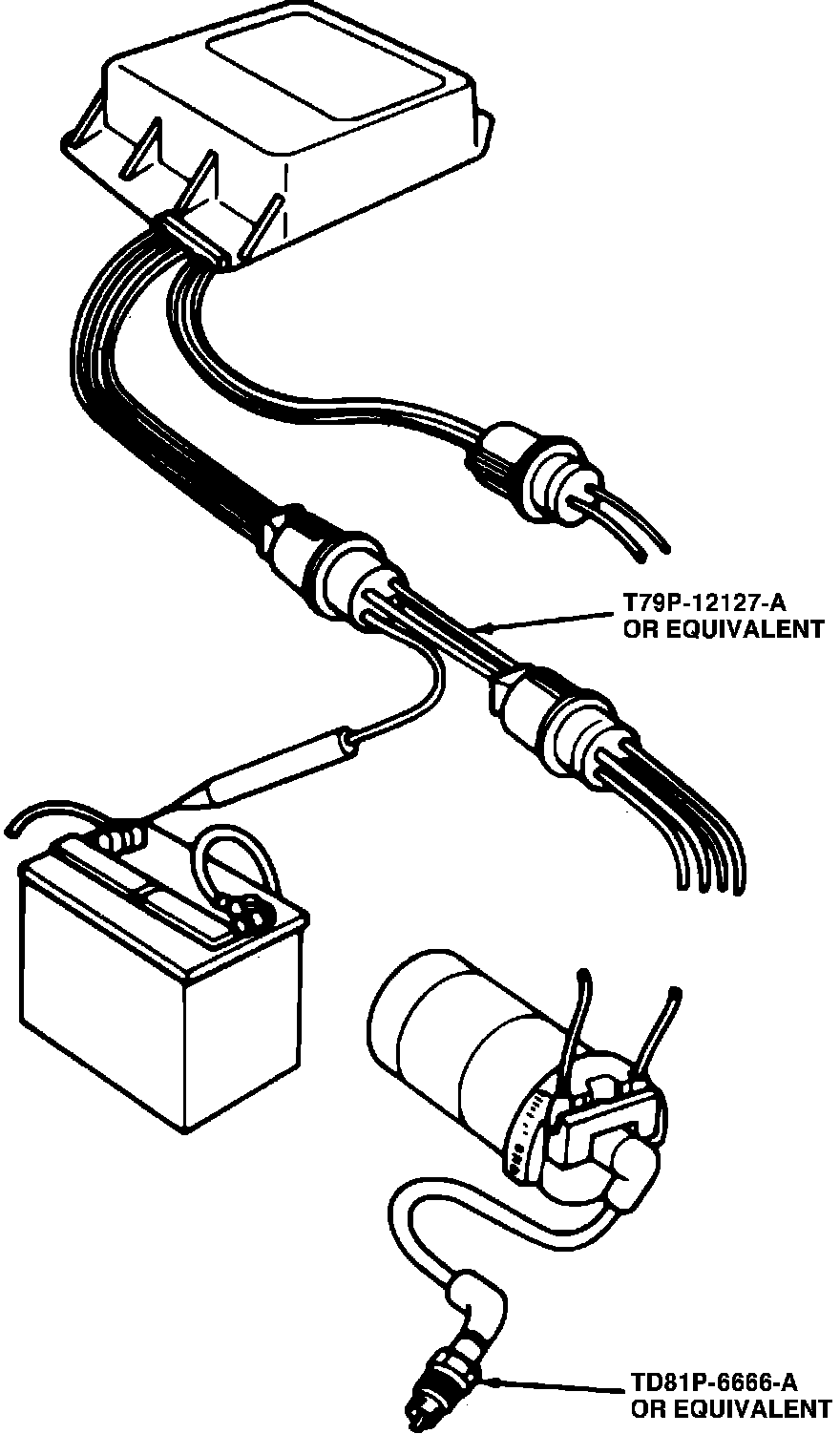 T79P-12127-A
OR EQUIVALENT

TD81P-6666-A
OR EQUIVALENT