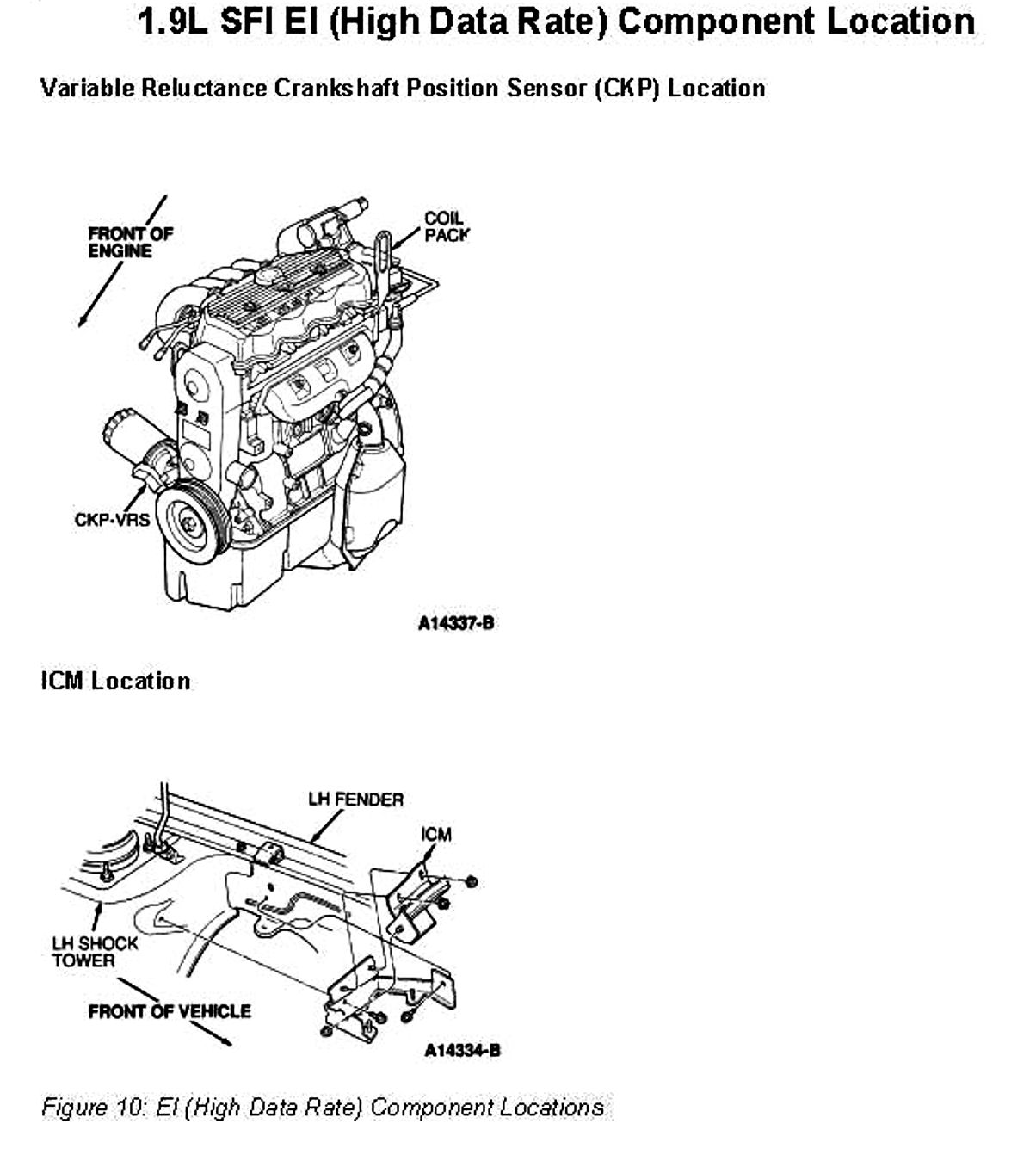 1.9L SFI EI (High Data Rate) Component Location

Variable Reluctance Crankshaft Position Sensor (CKP) Location

FRONT OF ENGINE

COIL PACK

CKP-VRS

A14337-B

ICM Location

LH FENDER

ICM

LH SHOCK TOWER

FRONT OF VEHICLE

A14334-B

Figure 10: EI (High Data Rate) Component Locations