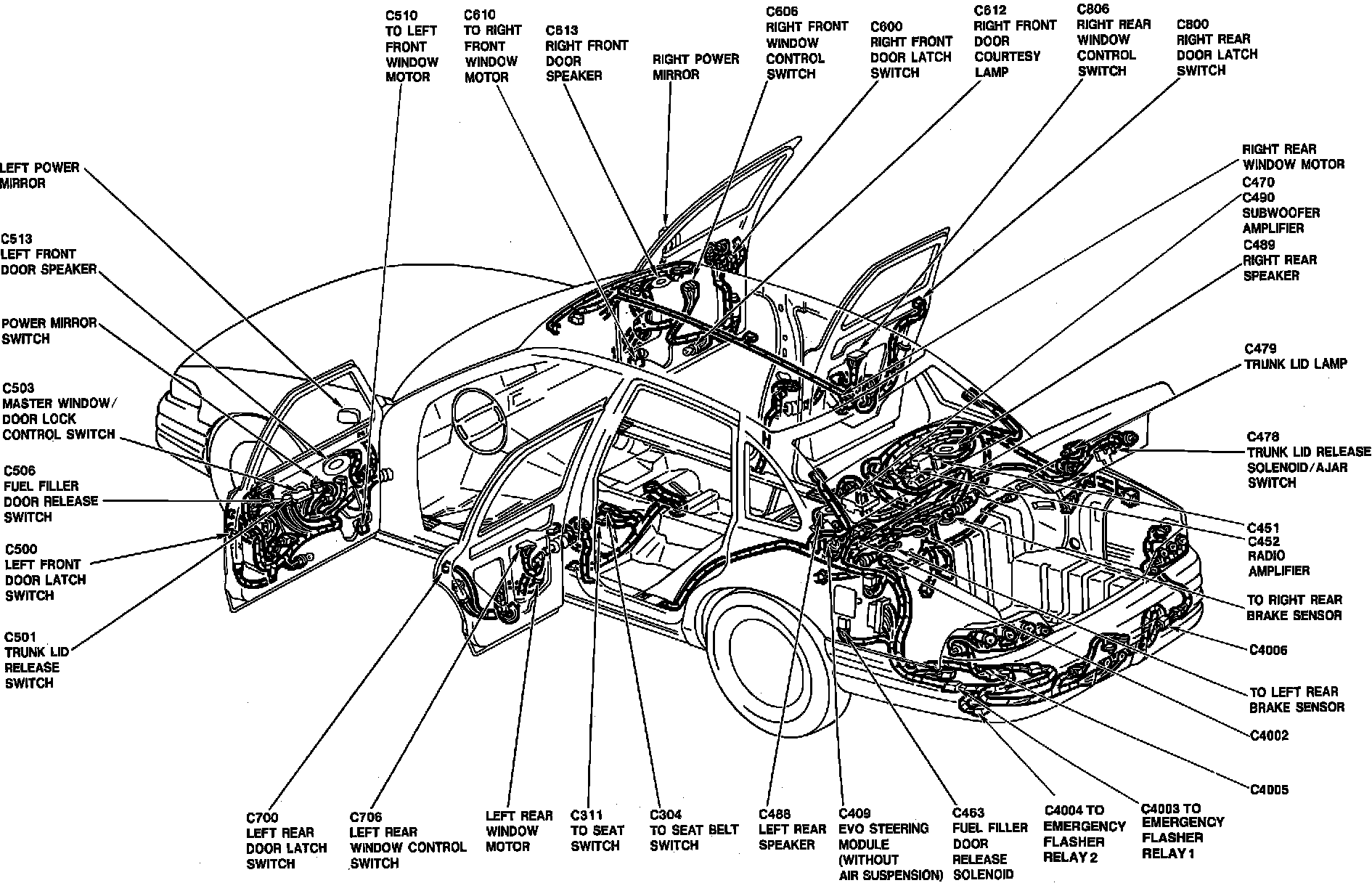 C510 TO LEFT FRONT WINDOW MOTOR

C610 TO RIGHT FRONT WINDOW MOTOR

C613 RIGHT FRONT DOOR SPEAKER

RIGHT POWER MIRROR

C606 RIGHT FRONT WINDOW CONTROL SWITCH

C600 RIGHT FRONT DOOR LATCH SWITCH

C612 RIGHT FRONT DOOR COURTESY LAMP

C806 RIGHT REAR WINDOW CONTROL SWITCH

C800 RIGHT REAR DOOR LATCH SWITCH

LEFT POWER MIRROR

C513 LEFT FRONT DOOR SPEAKER

POWER MIRROR SWITCH

C503 MASTER WINDOW/ DOOR LOCK CONTROL SWITCH

C506 FUEL FILLER DOOR RELEASE SWITCH

C500 LEFT FRONT DOOR LATCH SWITCH

C501 TRUNK LID RELEASE SWITCH

RIGHT REAR WINDOW MOTOR

C470

C490 SUBWOOFER AMPLIFIER

C489 RIGHT REAR SPEAKER

C479 TRUNK LID LAMP

C478 TRUNK LID RELEASE SOLENOID/AJAR SWITCH

C451

C452 RADIO AMPLIFIER

TO RIGHT REAR BRAKE SENSOR

C4006

TO LEFT REAR BRAKE SENSOR

C4002

C4005

C700 LEFT REAR DOOR LATCH SWITCH

C706 LEFT REAR WINDOW CONTROL SWITCH

LEFT REAR WINDOW MOTOR

C311 TO SEAT SWITCH

C304 TO SEAT BELT SWITCH

C488 LEFT REAR SPEAKER

C409 EVO STEERING MODULE (WITHOUT AIR SUSPENSION)

C463 FUEL FILLER DOOR RELEASE SOLENOID

C4004 TO EMERGENCY FLASHER RELAY 2

C4003 TO EMERGENCY FLASHER RELAY 1