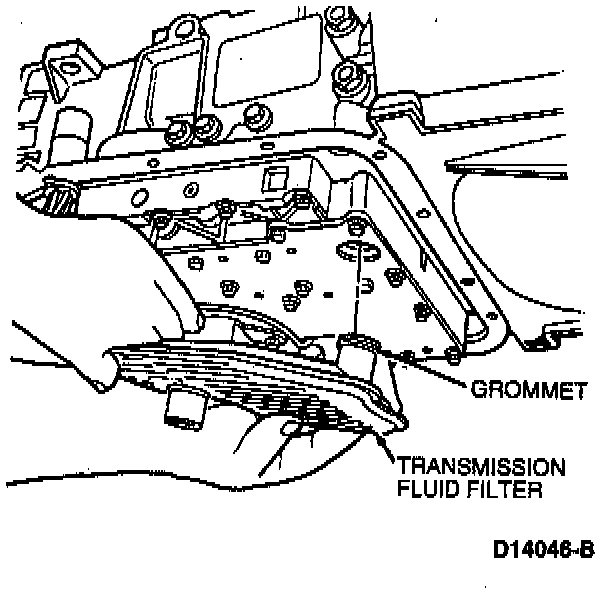 GROMMET

TRANSMISSION FLUID FILTER

D14046-B